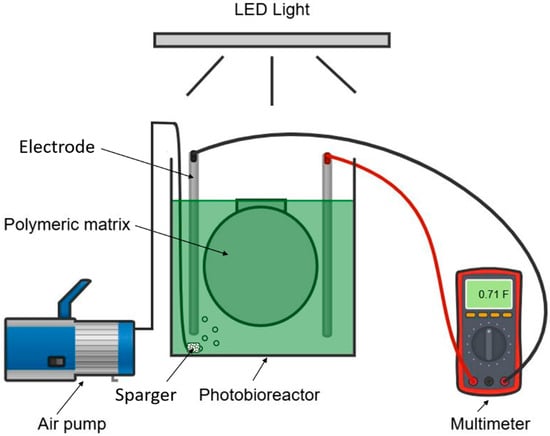 LED Light

Electrode

Polymeric matrix

0.71 F

Sparger

Photobioreactor

Air pump

Multimeter