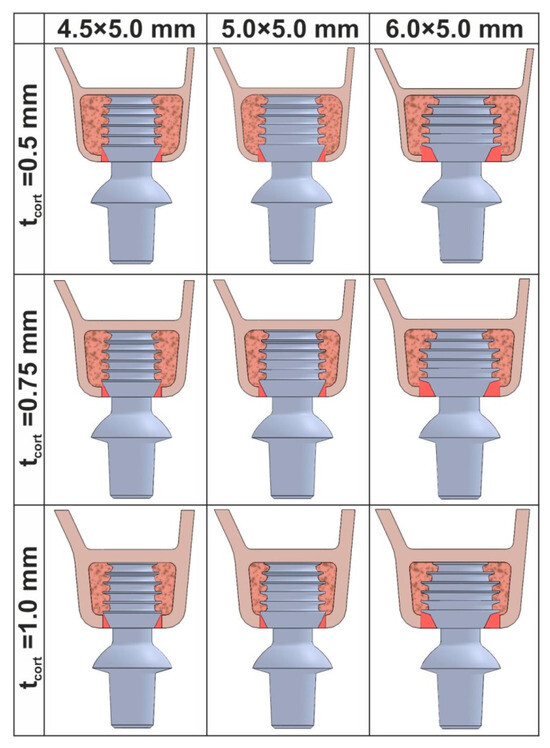 | | 4.5×5.0 mm | 5.0×5.0 mm | 6.0×5.0 mm |
|---|---|---|---|
| $t_{cort}$ =0.5 mm | | | |
| $t_{cort}$ =0.75 mm | | | |
| $t_{cort}$ =1.0 mm | | | |