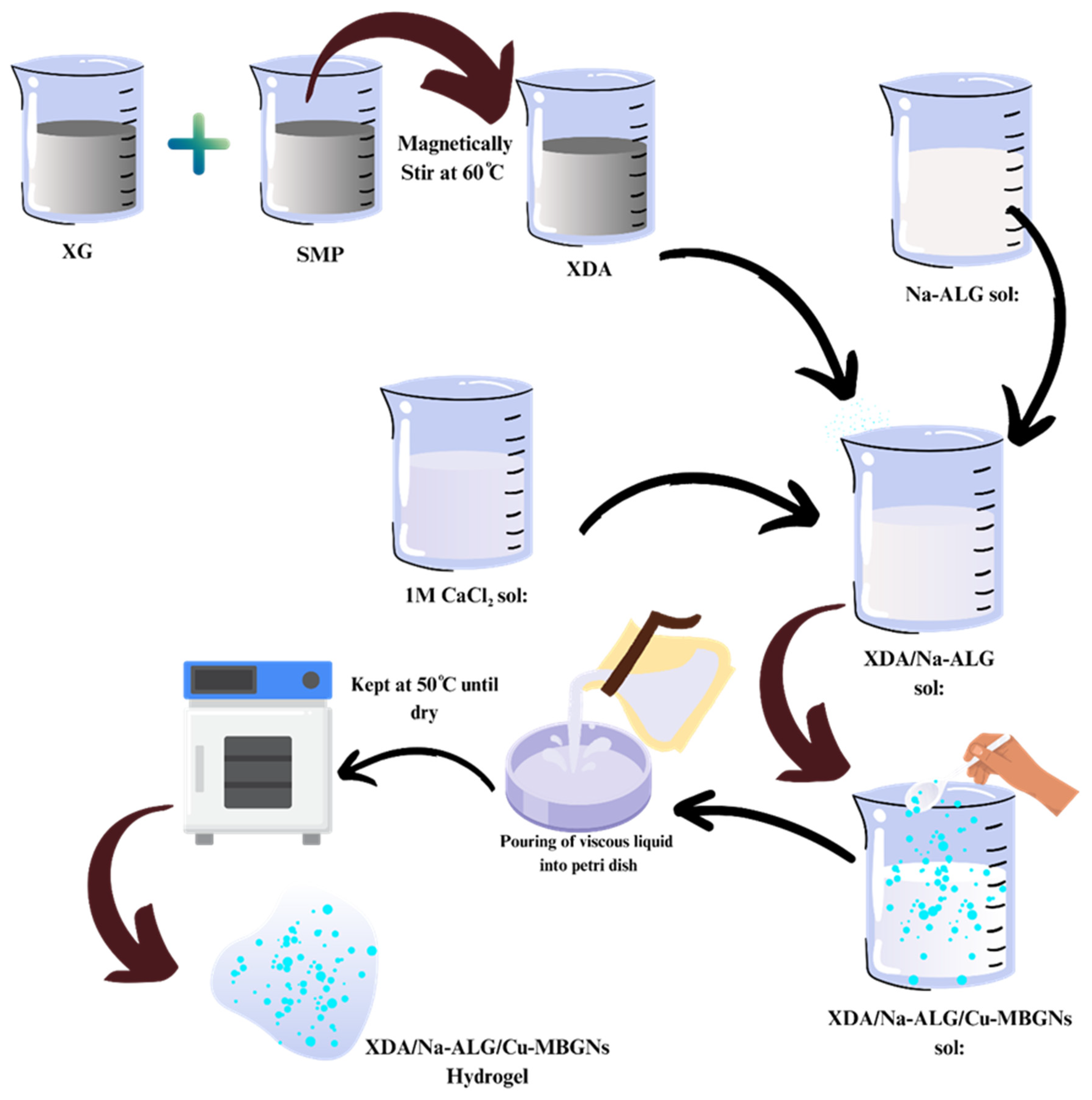 XG

SMP

Magnetically Stir at 60℃

XDA

Na-ALG sol:

1M $CaCl_2$ sol:

XDA/Na-ALG sol:

Kept at 50℃ until dry

Pouring of viscous liquid into petri dish

XDA/Na-ALG/Cu-MBGNs sol:

XDA/Na-ALG/Cu-MBGNs Hydrogel