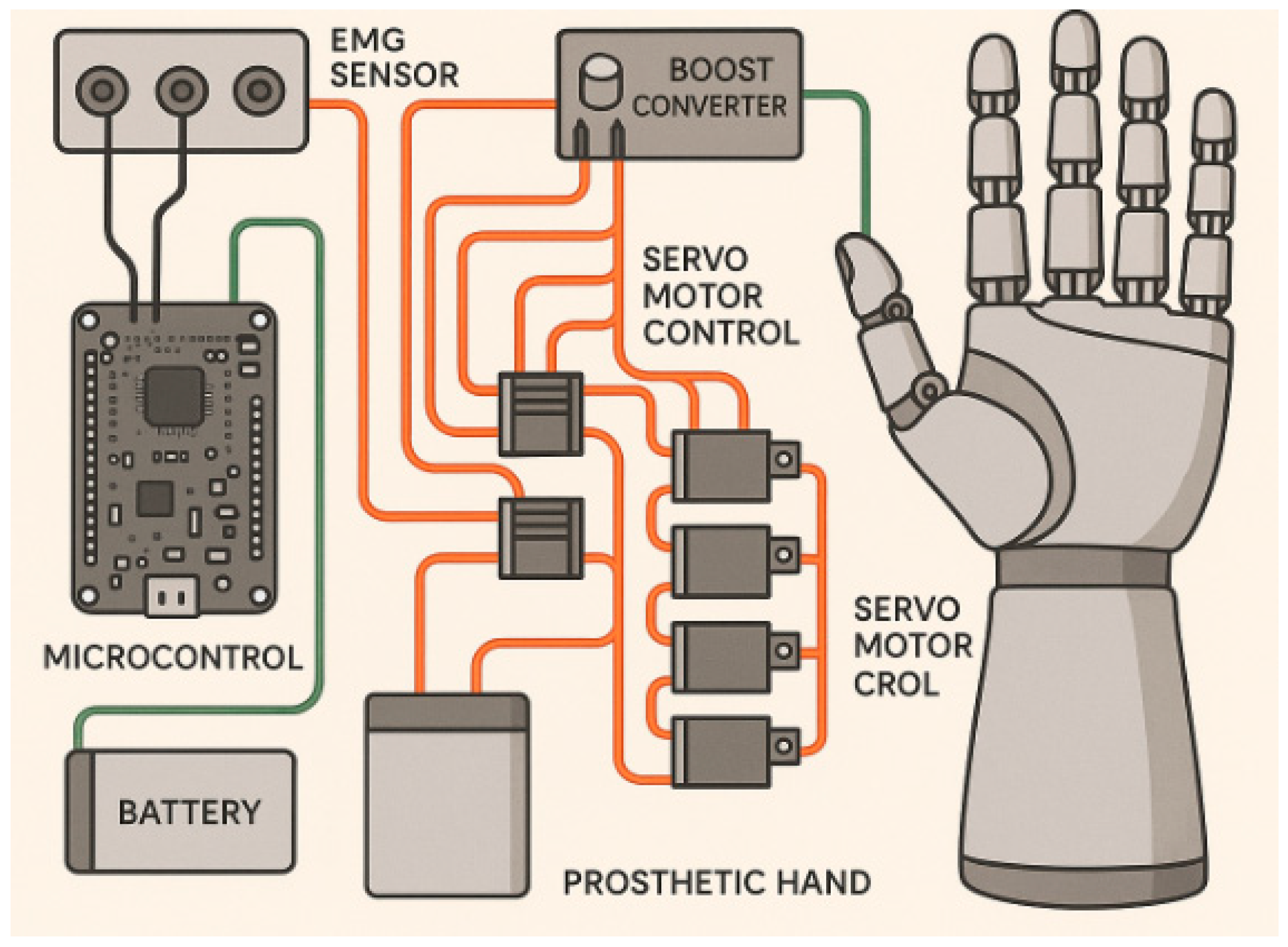 EMG SENSOR

BOOST CONVERTER

SERVO MOTOR CONTROL

MICROCONTROL

SERVO MOTOR CROL

BATTERY

PROSTHETIC HAND