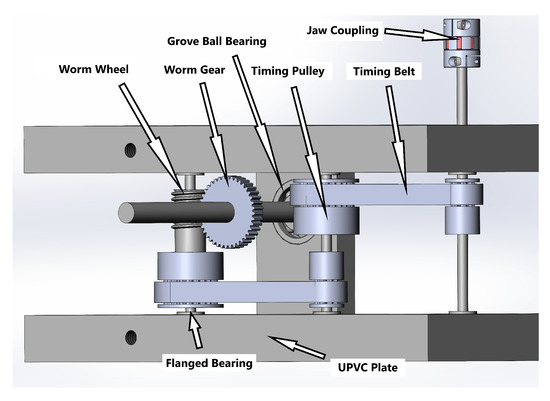 Jaw Coupling

Grove Ball Bearing

Worm Wheel

Worm Gear

Timing Pulley

Timing Belt

Flanged Bearing

UPVC Plate