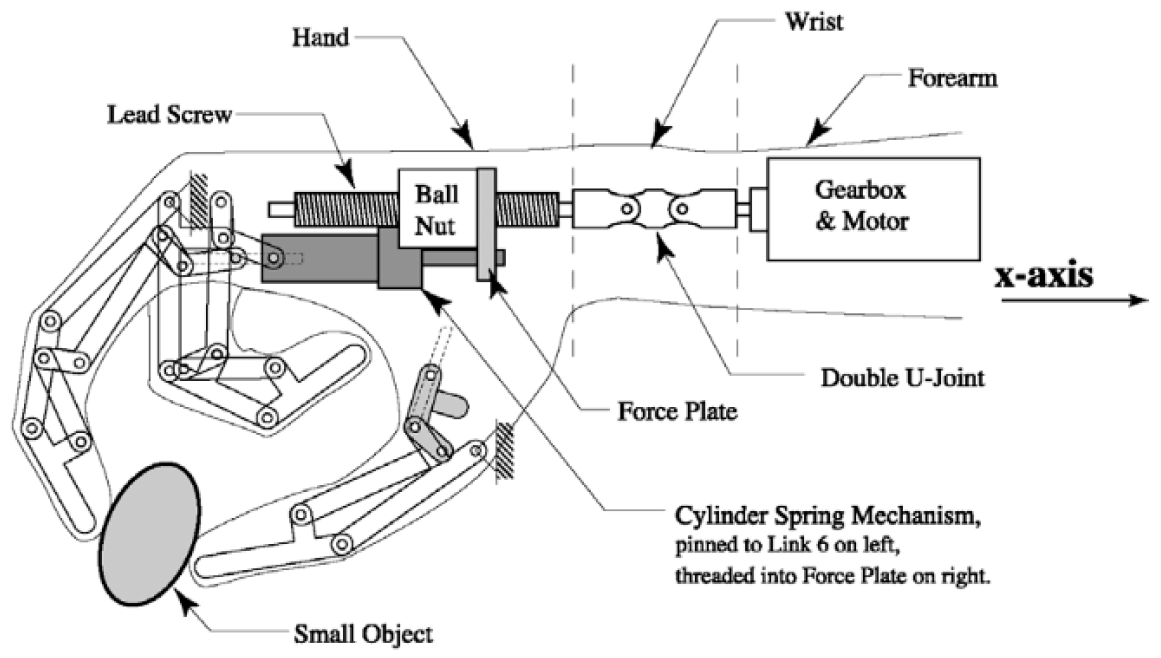 Hand

Wrist

Forearm

Lead Screw

Ball Nut

Gearbox & Motor

x-axis

Double U-Joint

Force Plate

Cylinder Spring Mechanism, pinned to Link 6 on left, threaded into Force Plate on right.

Small Object