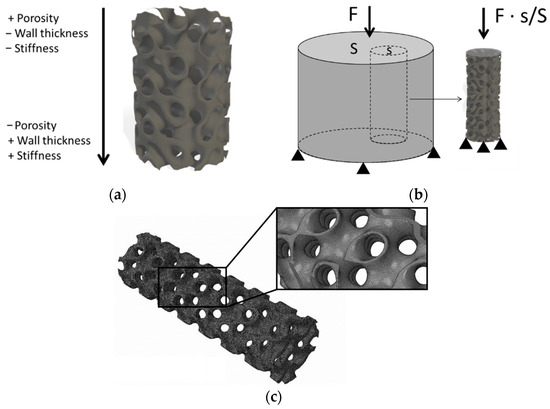 + Porosity
− Wall thickness
− Stiffness

− Porosity
+ Wall thickness
+ Stiffness

(a)

F

S

s

F · s/S

(b)

(c)