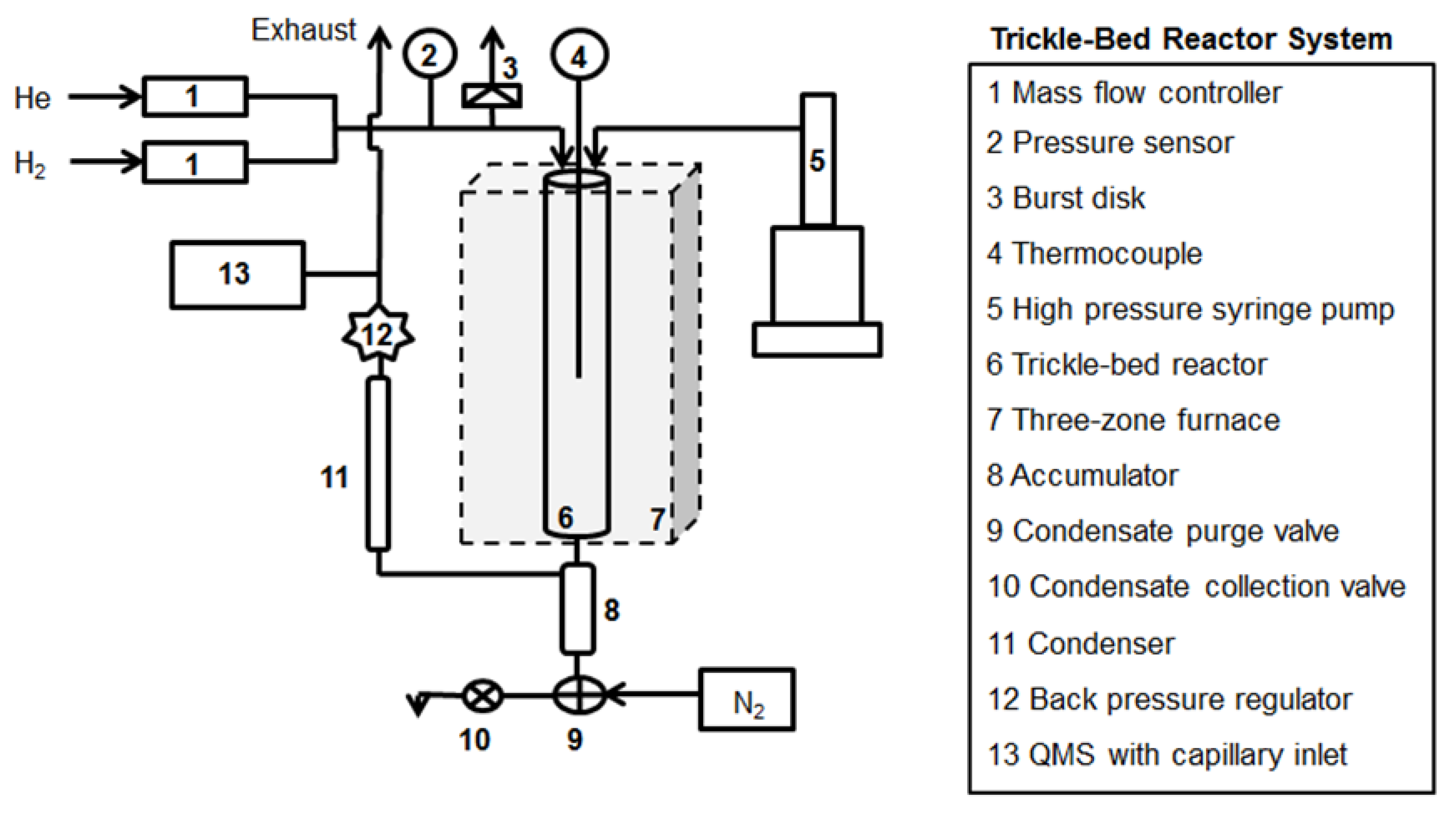 Exhaust
2
3
4
He
1
$H_2$
1
5
13
12
11
6
7
8
10
9
$N_2$

Trickle-Bed Reactor System

1 Mass flow controller
2 Pressure sensor
3 Burst disk
4 Thermocouple
5 High pressure syringe pump
6 Trickle-bed reactor
7 Three-zone furnace
8 Accumulator
9 Condensate purge valve
10 Condensate collection valve
11 Condenser
12 Back pressure regulator
13 QMS with capillary inlet