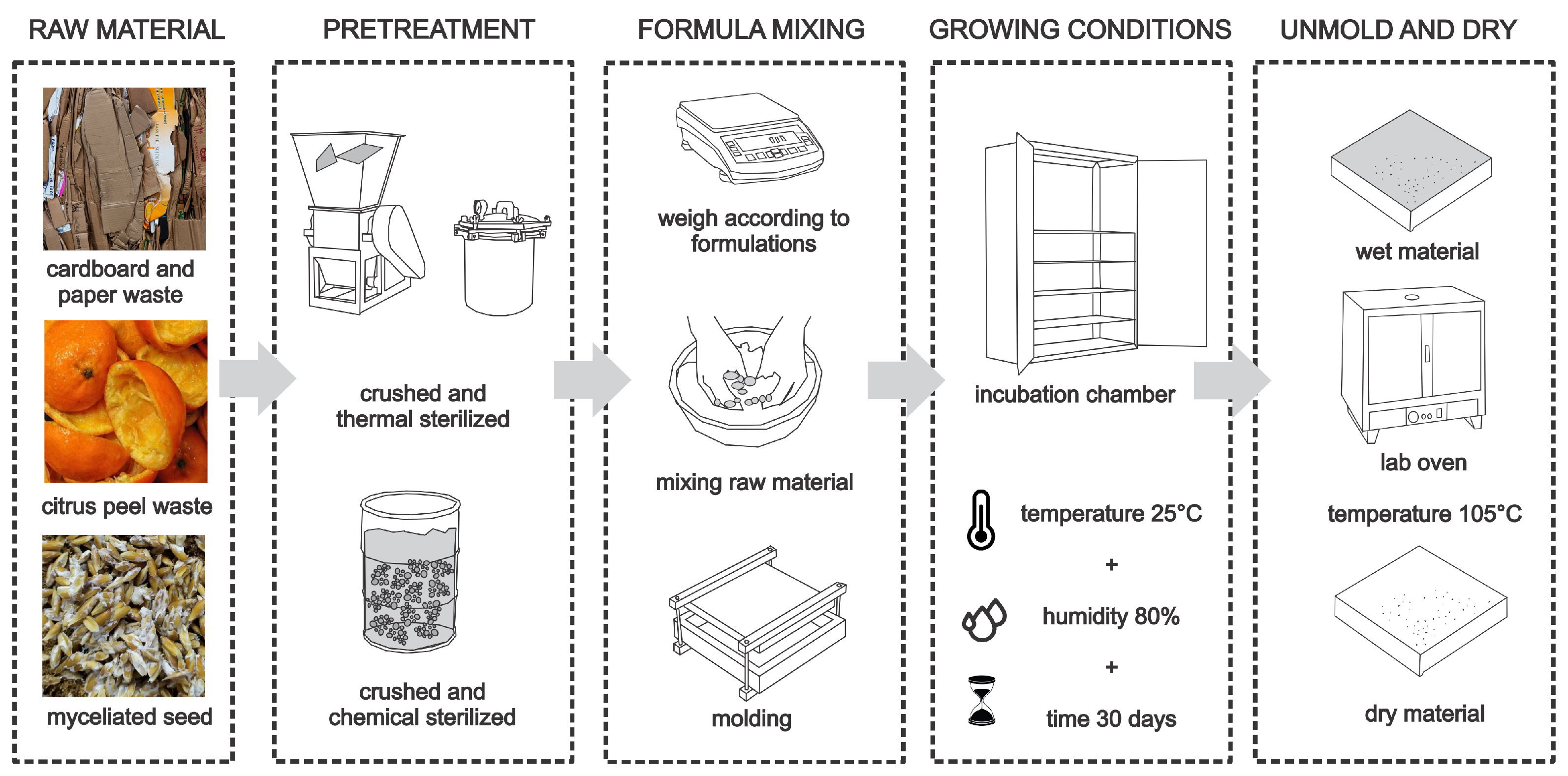 RAW MATERIAL

cardboard and paper waste

citrus peel waste

myceliated seed

PRETREATMENT

crushed and thermal sterilized

crushed and chemical sterilized

FORMULA MIXING

weigh according to formulations

mixing raw material

molding

GROWING CONDITIONS

incubation chamber

temperature 25°C

+

humidity 80%

+

time 30 days

UNMOLD AND DRY

wet material

lab oven

temperature 105°C

dry material