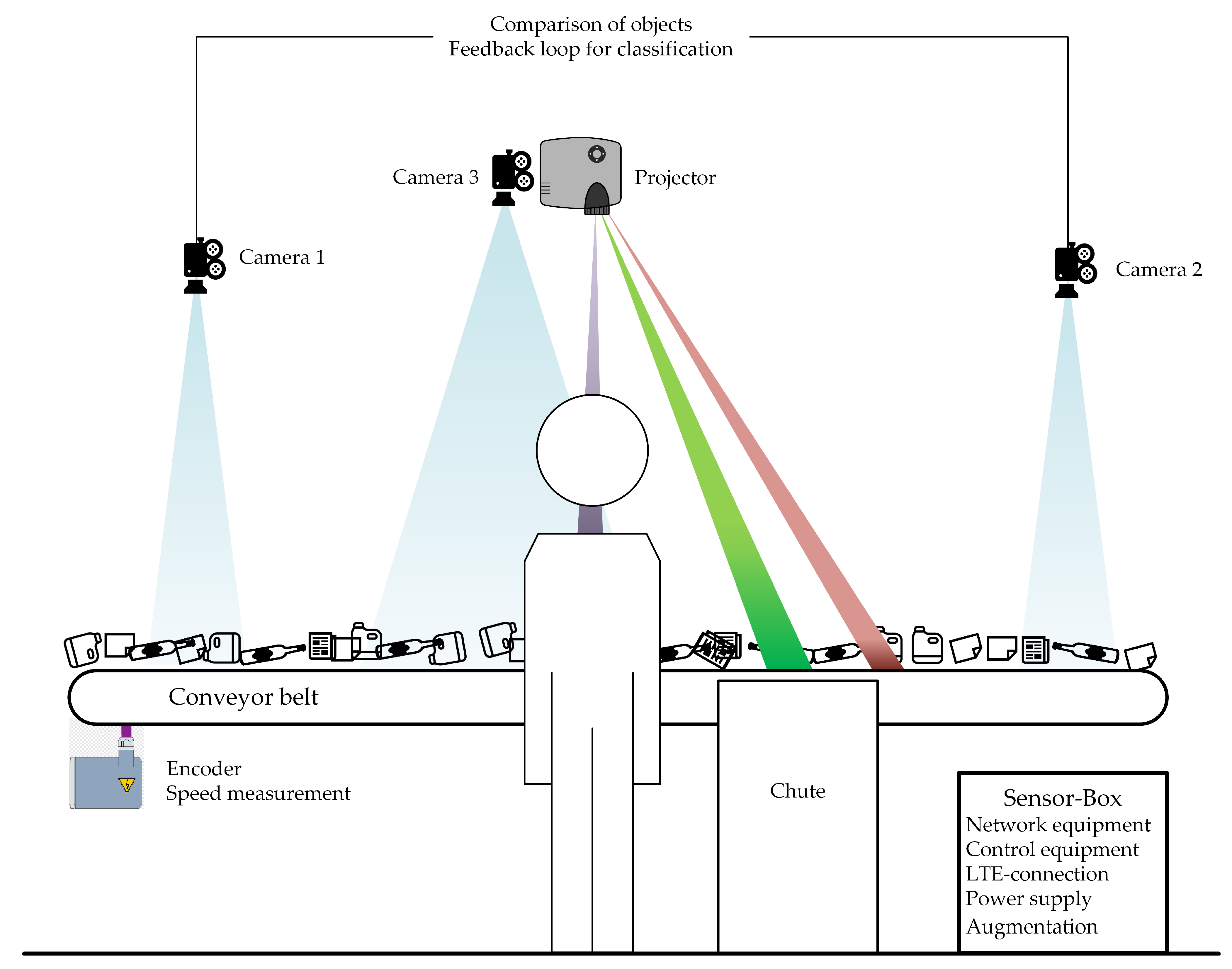 Comparison of objects
Feedback loop for classification

Camera 3

Projector

Camera 1

Camera 2

Conveyor belt

Encoder
Speed measurement

Chute

Sensor-Box
Network equipment
Control equipment
LTE-connection
Power supply
Augmentation