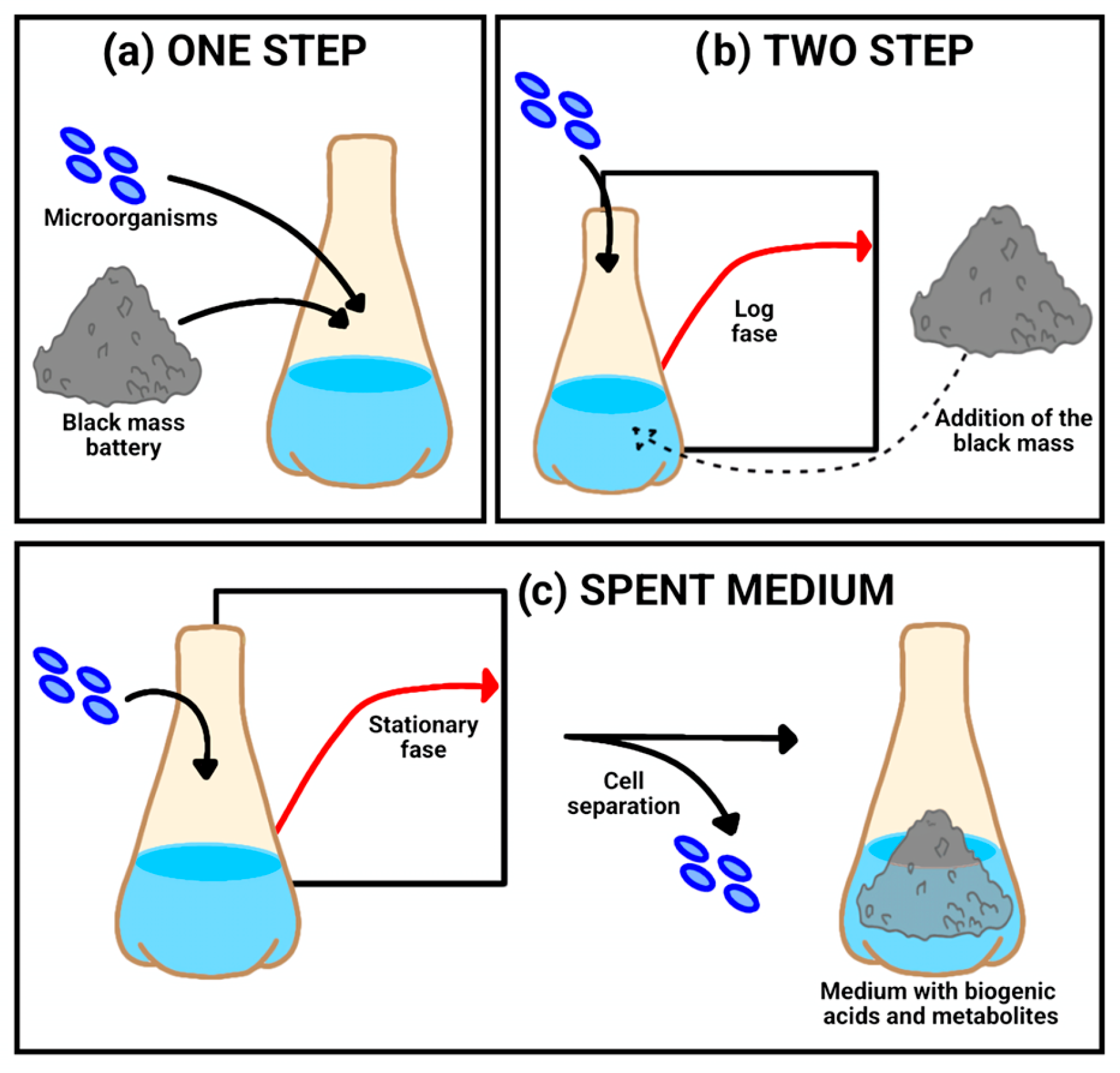 (a) ONE STEP

Microorganisms

Black mass battery

(b) TWO STEP

Log fase

Addition of the black mass

(c) SPENT MEDIUM

Stationary fase

Cell separation

Medium with biogenic acids and metabolites