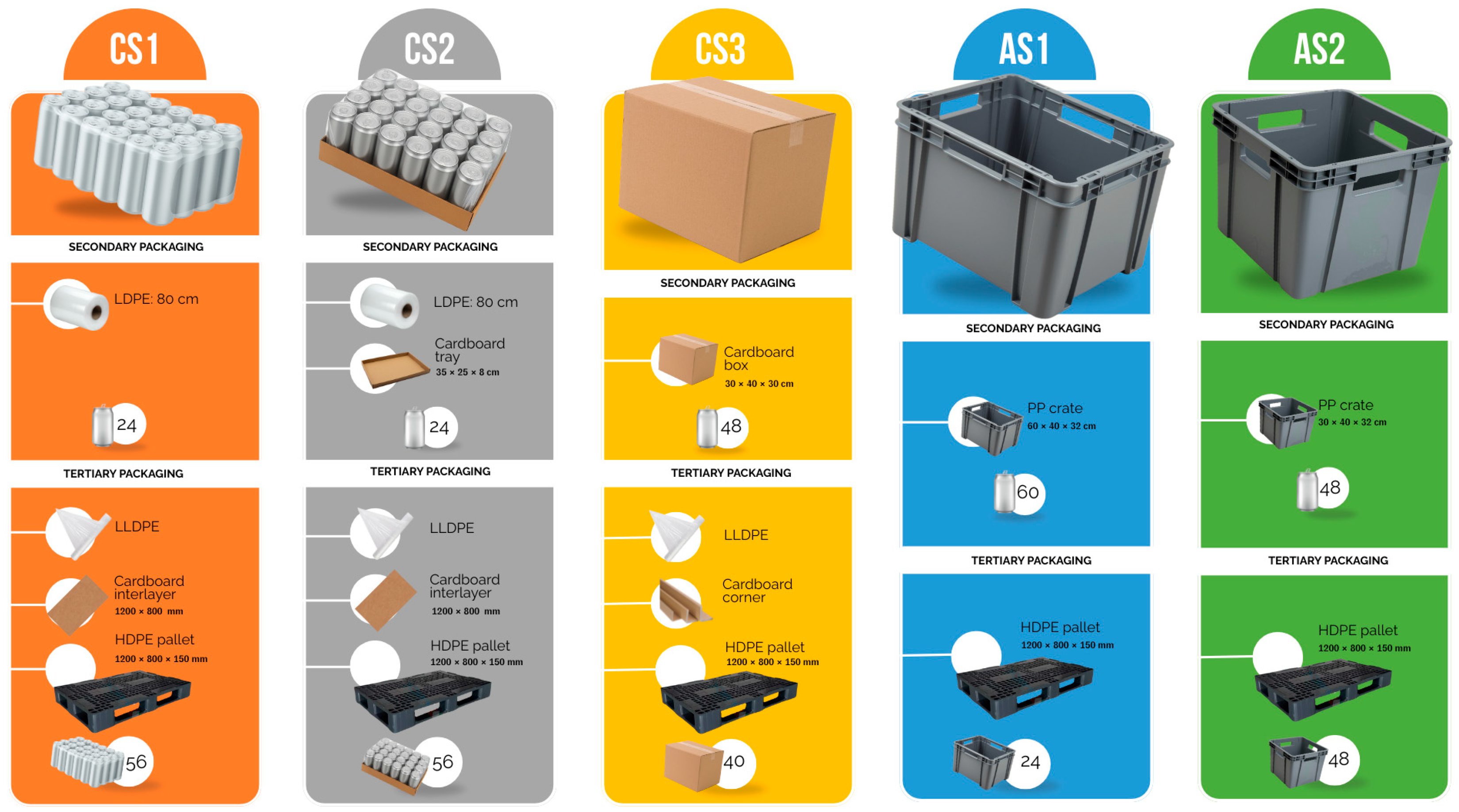 CS1

SECONDARY PACKAGING

LDPE: 80 cm

24

TERTIARY PACKAGING

LLDPE

Cardboard interlayer
1200 × 800 mm

HDPE pallet
1200 × 800 × 150 mm

56

CS2

SECONDARY PACKAGING

LDPE: 80 cm

Cardboard tray
35 × 25 × 8 cm

24

TERTIARY PACKAGING

LLDPE

Cardboard interlayer
1200 × 800 mm

HDPE pallet
1200 × 800 × 150 mm

56

CS3

SECONDARY PACKAGING

Cardboard box
30 × 40 × 30 cm

48

TERTIARY PACKAGING

LLDPE

Cardboard corner

HDPE pallet
1200 × 800 × 150 mm

40

AS1

SECONDARY PACKAGING

PP crate
60 × 40 × 32 cm

60

TERTIARY PACKAGING

HDPE pallet
1200 × 800 × 150 mm

24

AS2

SECONDARY PACKAGING

PP crate
30 × 40 × 32 cm

48

TERTIARY PACKAGING

HDPE pallet
1200 × 800 × 150 mm

48