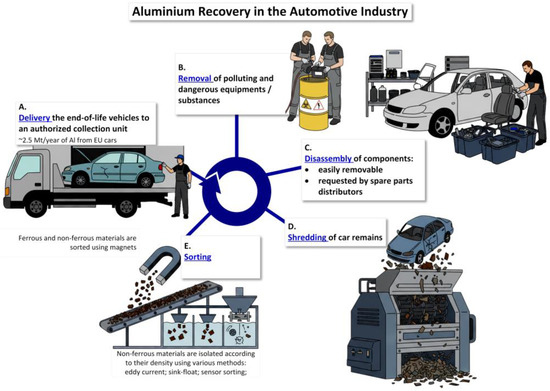 Aluminium Recovery in the Automotive Industry

A.
Delivery the end-of-life vehicles to an authorized collection unit
~2.5 Mt/year of Al from EU cars

B.
Removal of polluting and dangerous equipments / substances

C.
Disassembly of components:
• easily removable
• requested by spare parts distributors

D.
Shredding of car remains

E.
Sorting

Ferrous and non-ferrous materials are sorted using magnets

Non-ferrous materials are isolated according to their density using various methods: eddy current; sink-float; sensor sorting;