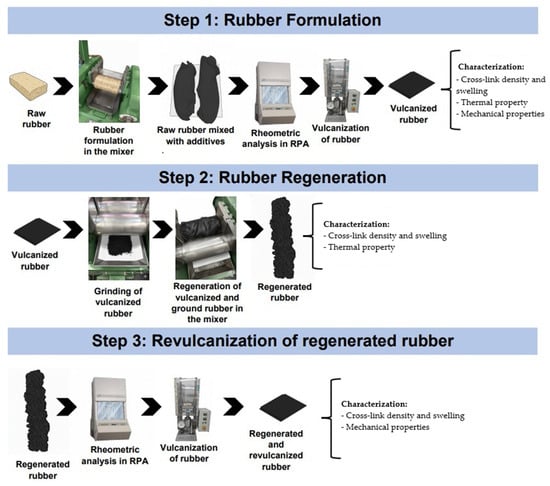 Step 1: Rubber Formulation

Raw rubber

Rubber formulation in the mixer

Raw rubber mixed with additives

Rheometric analysis in RPA

Vulcanization of rubber

Vulcanized rubber

Characterization:
- Cross-link density and swelling
- Thermal property
- Mechanical properties

Step 2: Rubber Regeneration

Vulcanized rubber

Grinding of vulcanized rubber

Regeneration of vulcanized and ground rubber in the mixer

Regenerated rubber

Characterization:
- Cross-link density and swelling
- Thermal property

Step 3: Revulcanization of regenerated rubber

Regenerated rubber

Rheometric analysis in RPA

Vulcanization of rubber

Regenerated and revulcanized rubber

Characterization:
- Cross-link density and swelling
- Mechanical properties