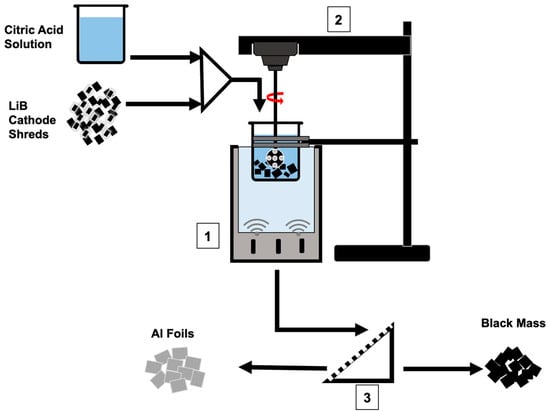 Citric Acid Solution

2

LiB Cathode Shreds

1

Al Foils

Black Mass

3