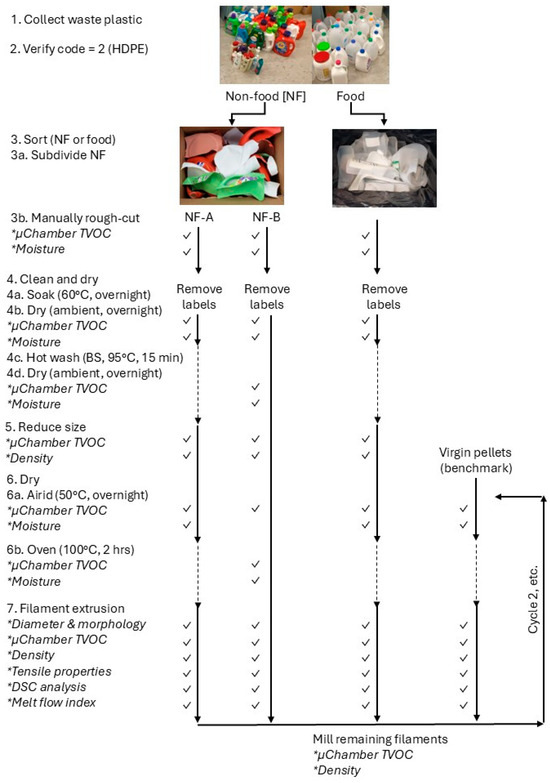 1. Collect waste plastic

2. Verify code = 2 (HDPE)

Non-food [NF]

Food

3. Sort (NF or food)
3a. Subdivide NF

3b. Manually rough-cut
*µChamber TVOC
*Moisture

NF-A

NF-B

✓ ✓ ✓
✓ ✓ ✓

4. Clean and dry
4a. Soak (60°C, overnight)
4b. Dry (ambient, overnight)
*µChamber TVOC
*Moisture

Remove labels

Remove labels

Remove labels

✓ ✓ ✓
✓ ✓ ✓

4c. Hot wash (BS, 95°C, 15 min)
4d. Dry (ambient, overnight)
*µChamber TVOC
*Moisture

✓
✓

5. Reduce size
*µChamber TVOC
*Density

✓ ✓ ✓
✓ ✓ ✓

Virgin pellets (benchmark)

6. Dry
6a. Airid (50°C, overnight)
*µChamber TVOC
*Moisture

✓ ✓ ✓
✓ ✓ ✓

6b. Oven (100°C, 2 hrs)
*µChamber TVOC
*Moisture

✓
✓

7. Filament extrusion
*Diameter & morphology
*µChamber TVOC
*Density
*Tensile properties
*DSC analysis
*Melt flow index

✓ ✓ ✓ ✓
✓ ✓ ✓ ✓
✓ ✓ ✓ ✓
✓ ✓ ✓ ✓
✓ ✓ ✓ ✓
✓ ✓ ✓ ✓

Cycle 2, etc.

Mill remaining filaments
*µChamber TVOC
*Density