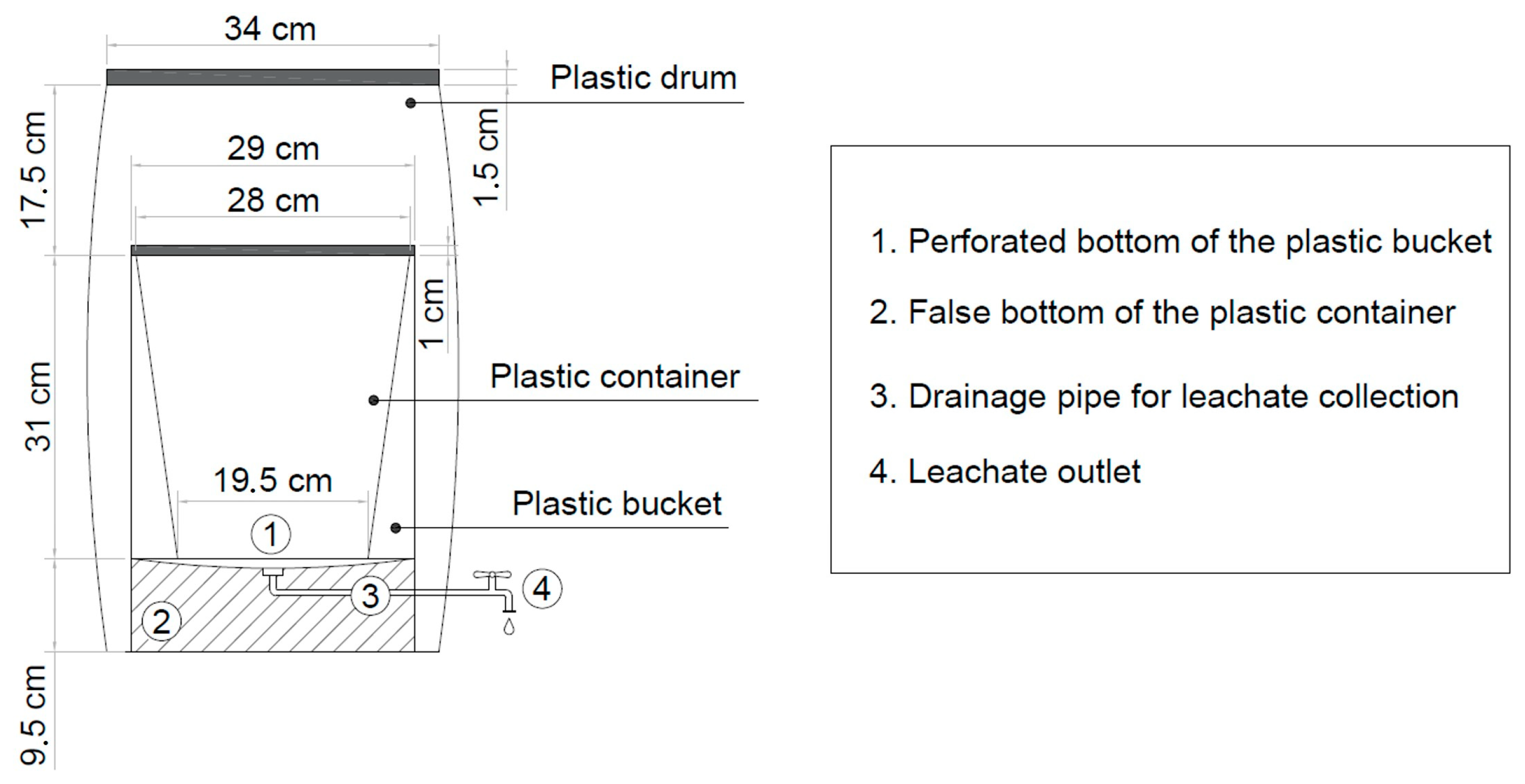 34 cm

Plastic drum

17.5 cm

1.5 cm

29 cm

28 cm

1 cm

31 cm

Plastic container

19.5 cm

Plastic bucket

1

2

3

4

9.5 cm

1. Perforated bottom of the plastic bucket

2. False bottom of the plastic container

3. Drainage pipe for leachate collection

4. Leachate outlet