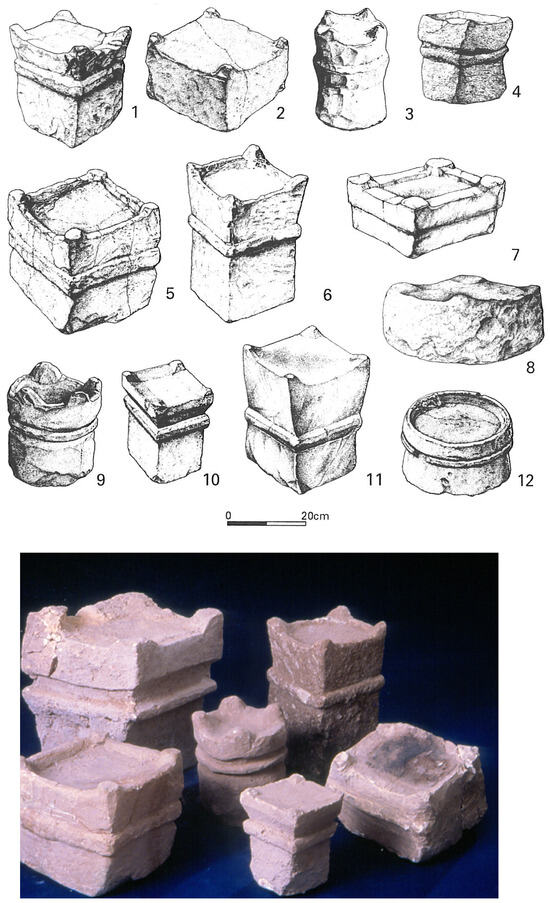 1
2
3
4
5
6
7
8
9
10
11
12
0
20cm