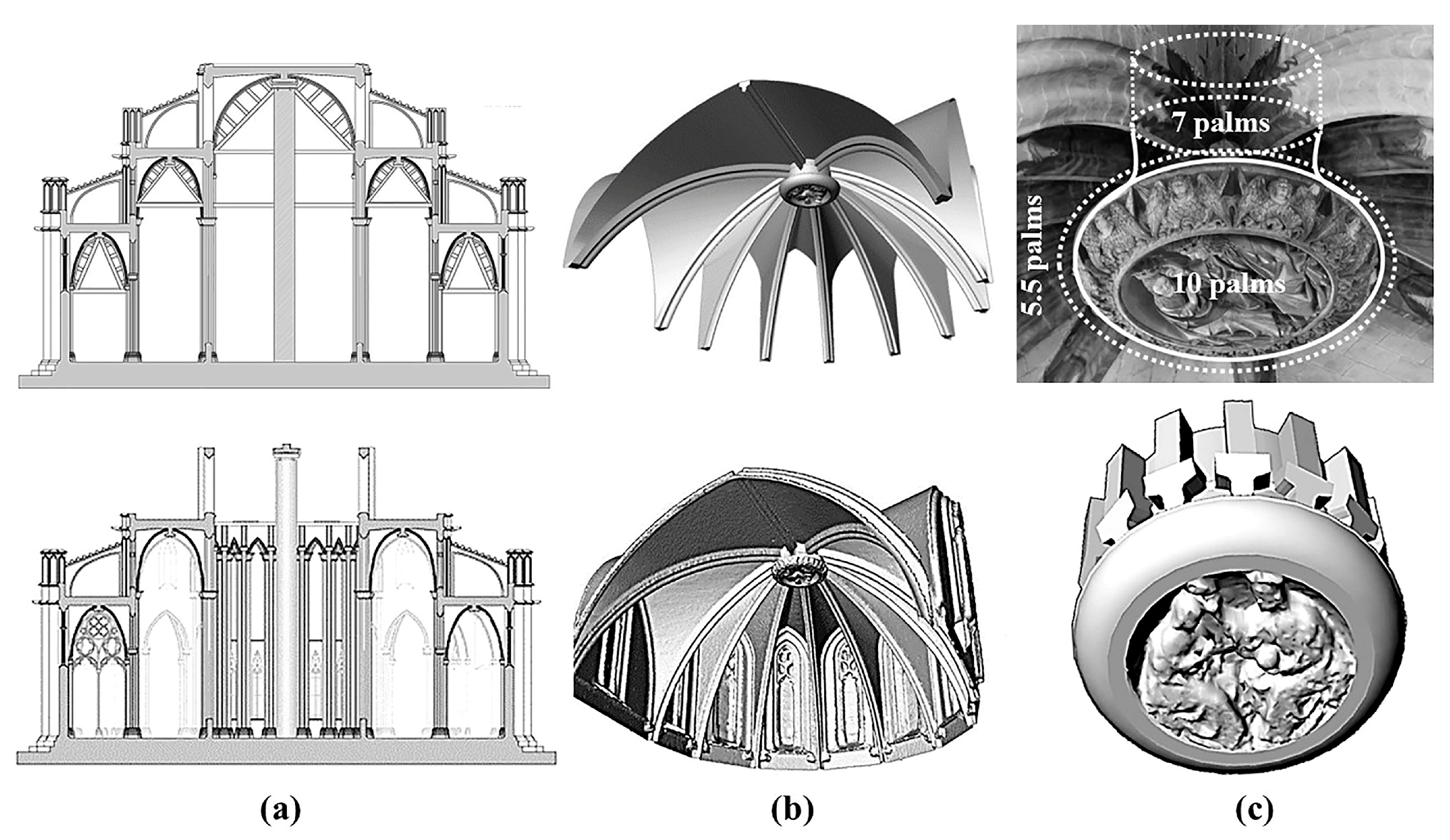 7 palms

5.5 palms

10 palms

(a)

(b)

(c)