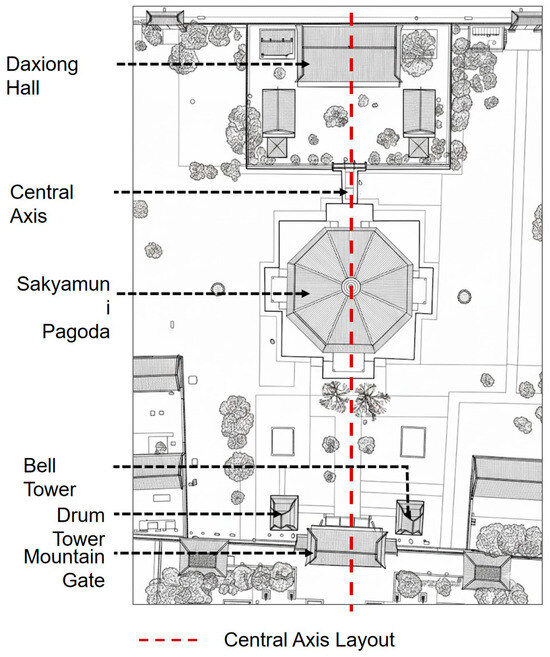 Daxiong Hall

Central Axis

Sakyamun i Pagoda

Bell Tower

Drum Tower

Mountain Gate

Central Axis Layout