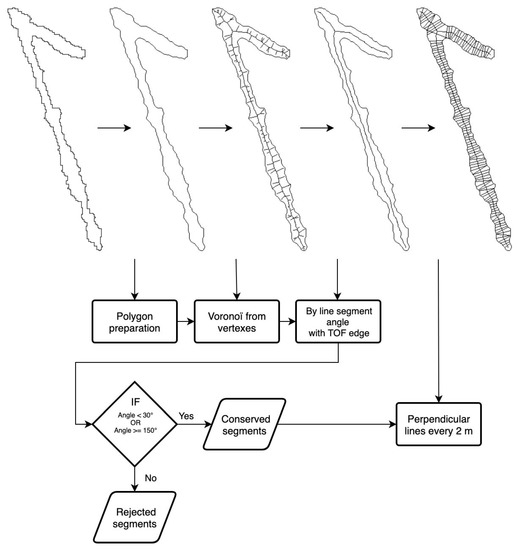 Polygon preparation

Voronoï from vertexes

By line segment angle with TOF edge

IF
Angle < 30°
OR
Angle >= 150°

Yes

Conserved segments

Perpendicular lines every 2 m

No

Rejected segments