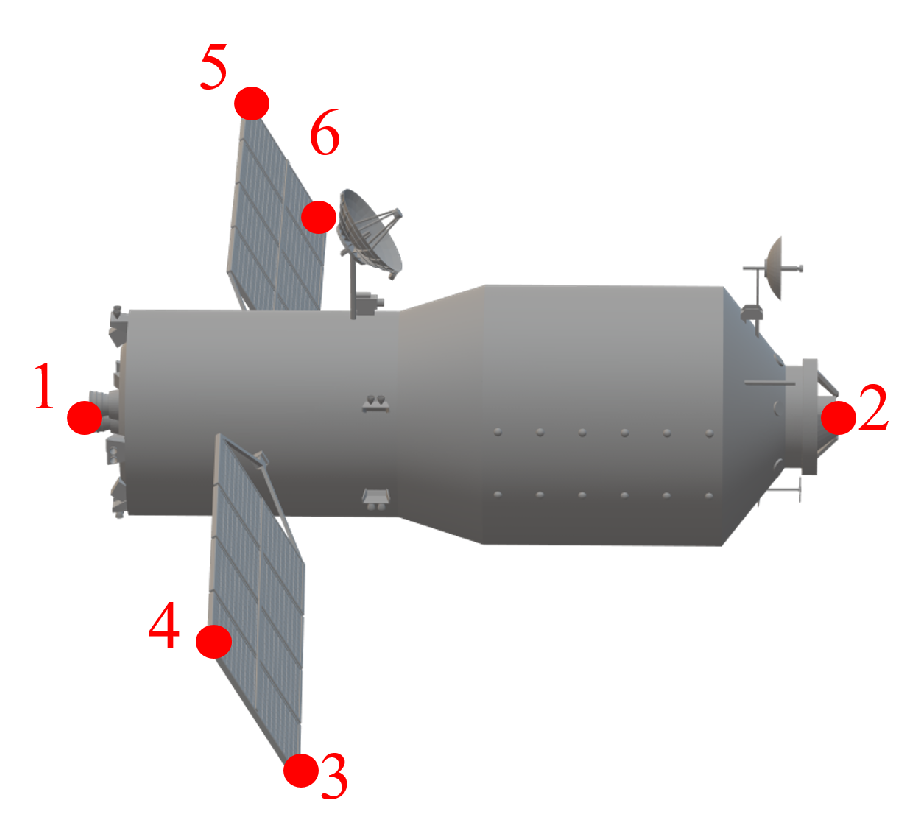 5
6
1
2
4
3