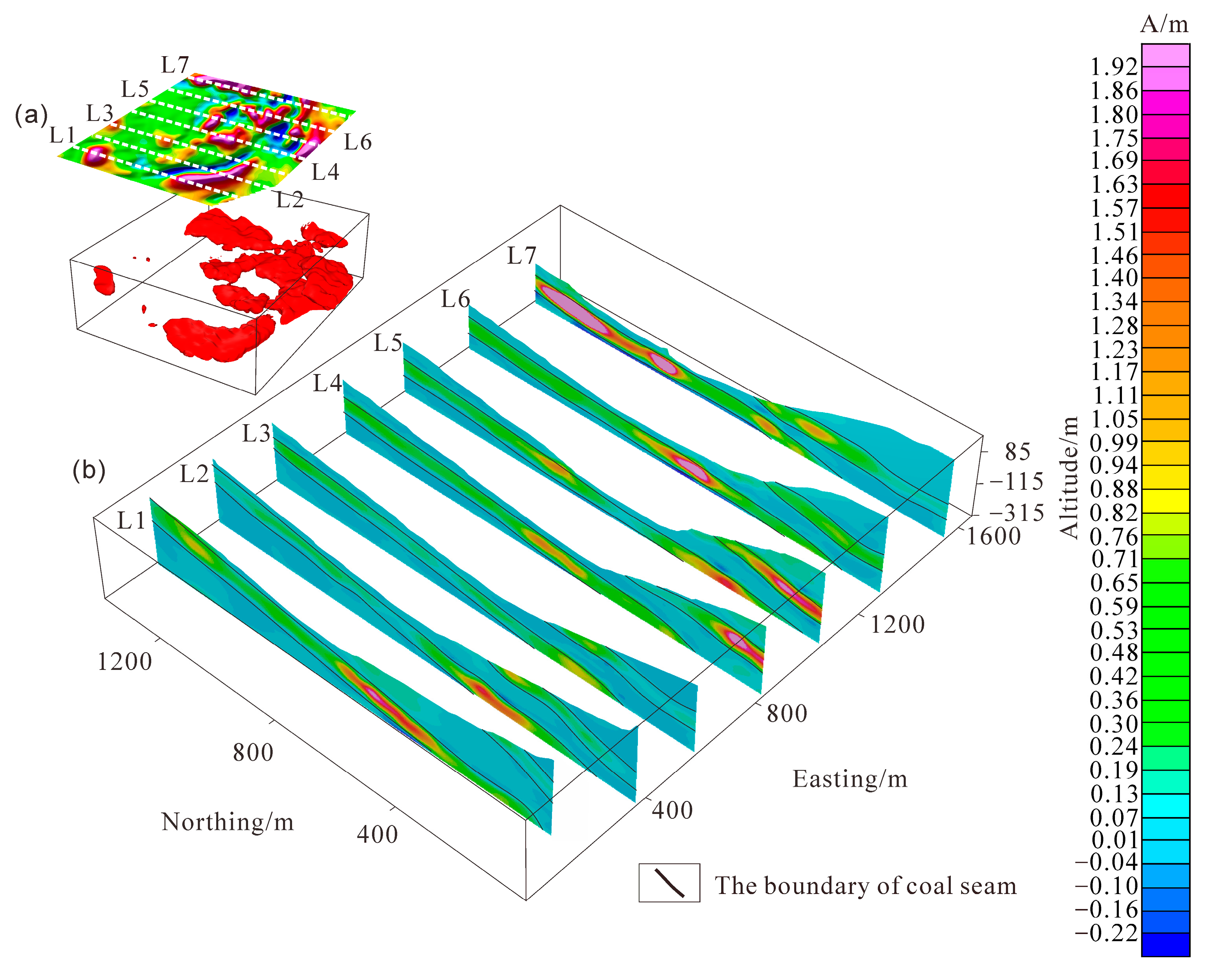 (a)
L7
L5
L3
L1
L6
L4
L2

(b)
L7
L6
L5
L4
L3
L2
L1

85
−115
−315
Altitude/m
1600
1200
800
400
Easting/m
1200
800
400
Northing/m

The boundary of coal seam

A/m
1.92
1.86
1.80
1.75
1.69
1.63
1.57
1.51
1.46
1.40
1.34
1.28
1.23
1.17
1.11
1.05
0.99
0.94
0.88
0.82
0.76
0.71
0.65
0.59
0.53
0.48
0.42
0.36
0.30
0.24
0.19
0.13
0.07
0.01
−0.04
−0.10
−0.16
−0.22