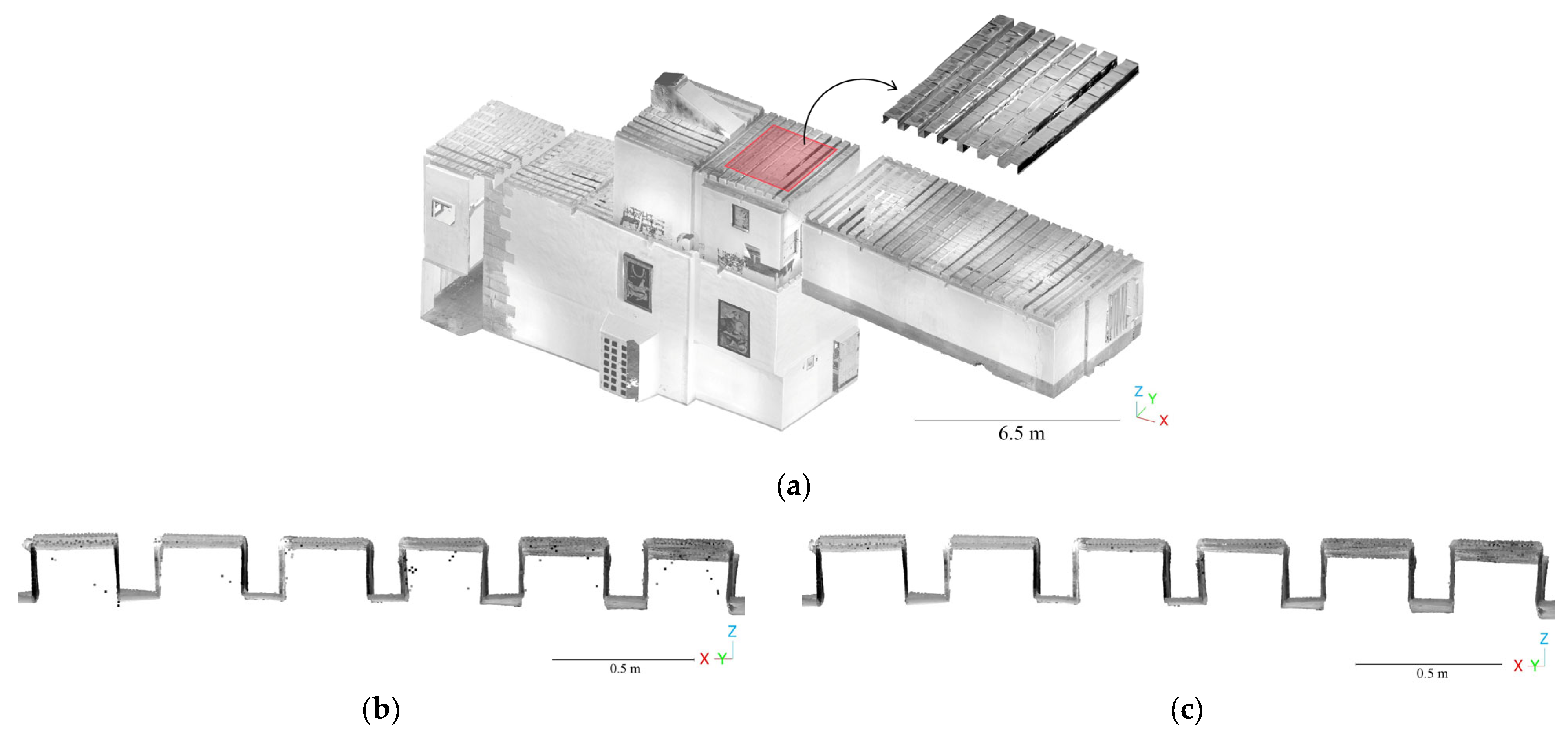 Z Y X

6.5 m

(a)

Z

X Y

0.5 m

Z

X Y

0.5 m

(b)

(c)