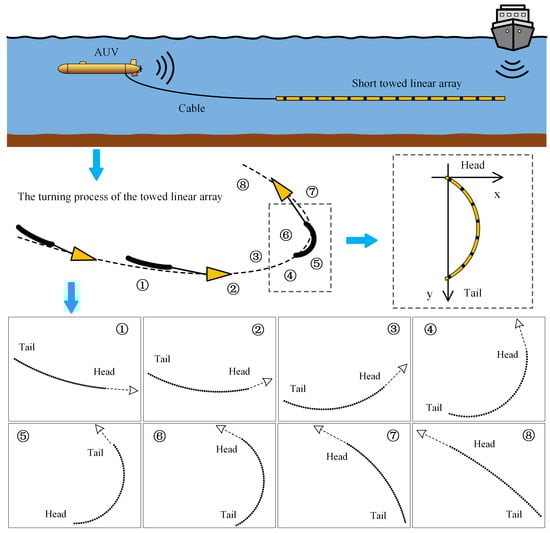 AUV

Short towed linear array

Cable

The turning process of the towed linear array

⑧ ⑦ ⑥ ③ ⑤ ④ ① ②

Head
x
y
Tail

①
Tail
Head

②
Tail
Head

③
Head
Tail

④
Head
Tail

⑤
Tail
Head

⑥
Head
Tail

⑦
Head
Tail

⑧
Head
Tail