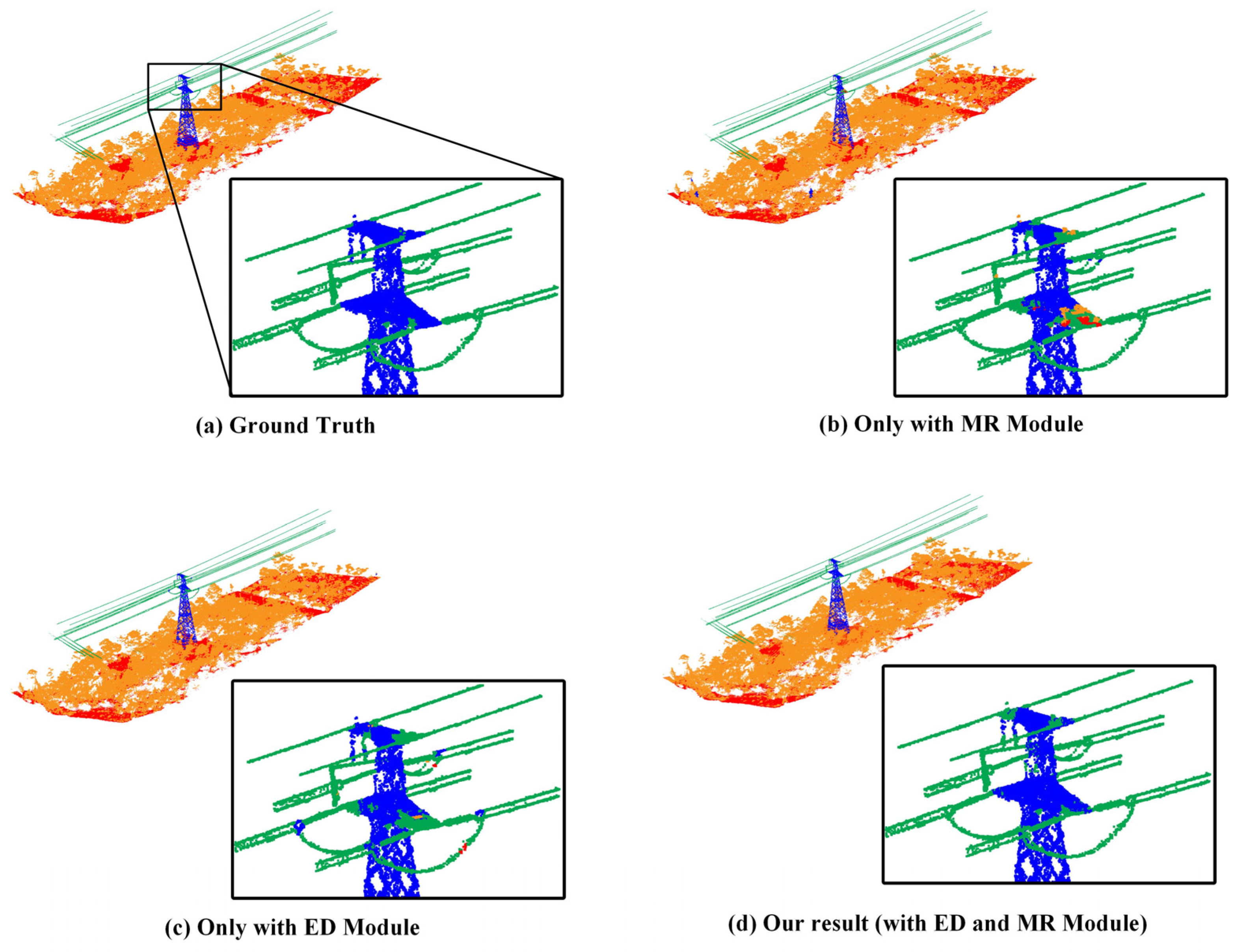 (a) Ground Truth

(b) Only with MR Module

(c) Only with ED Module

(d) Our result (with ED and MR Module)