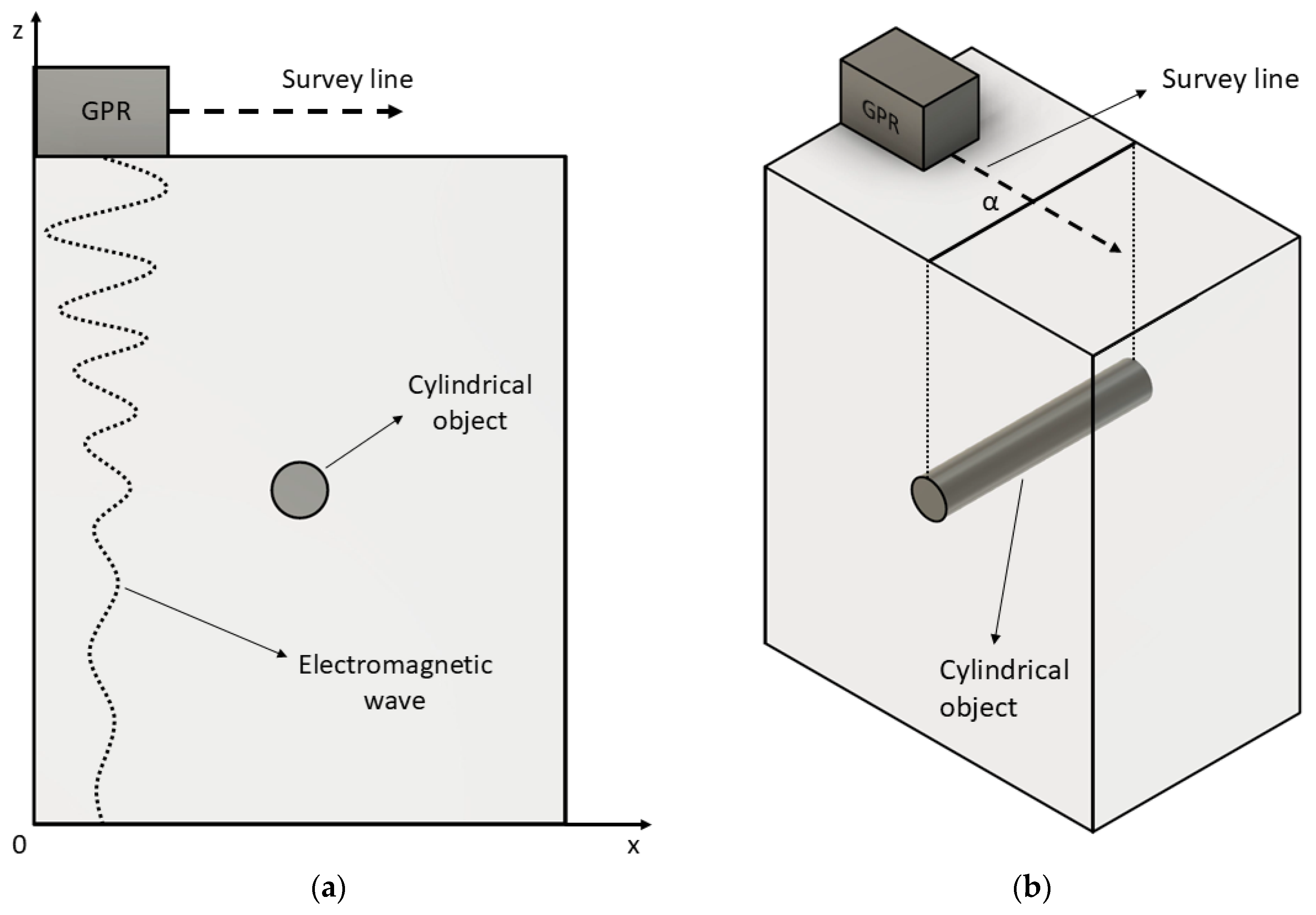 z

GPR

Survey line

Cylindrical object

Electromagnetic wave

0

x

(a)

GPR

Survey line

α

Cylindrical object

(b)