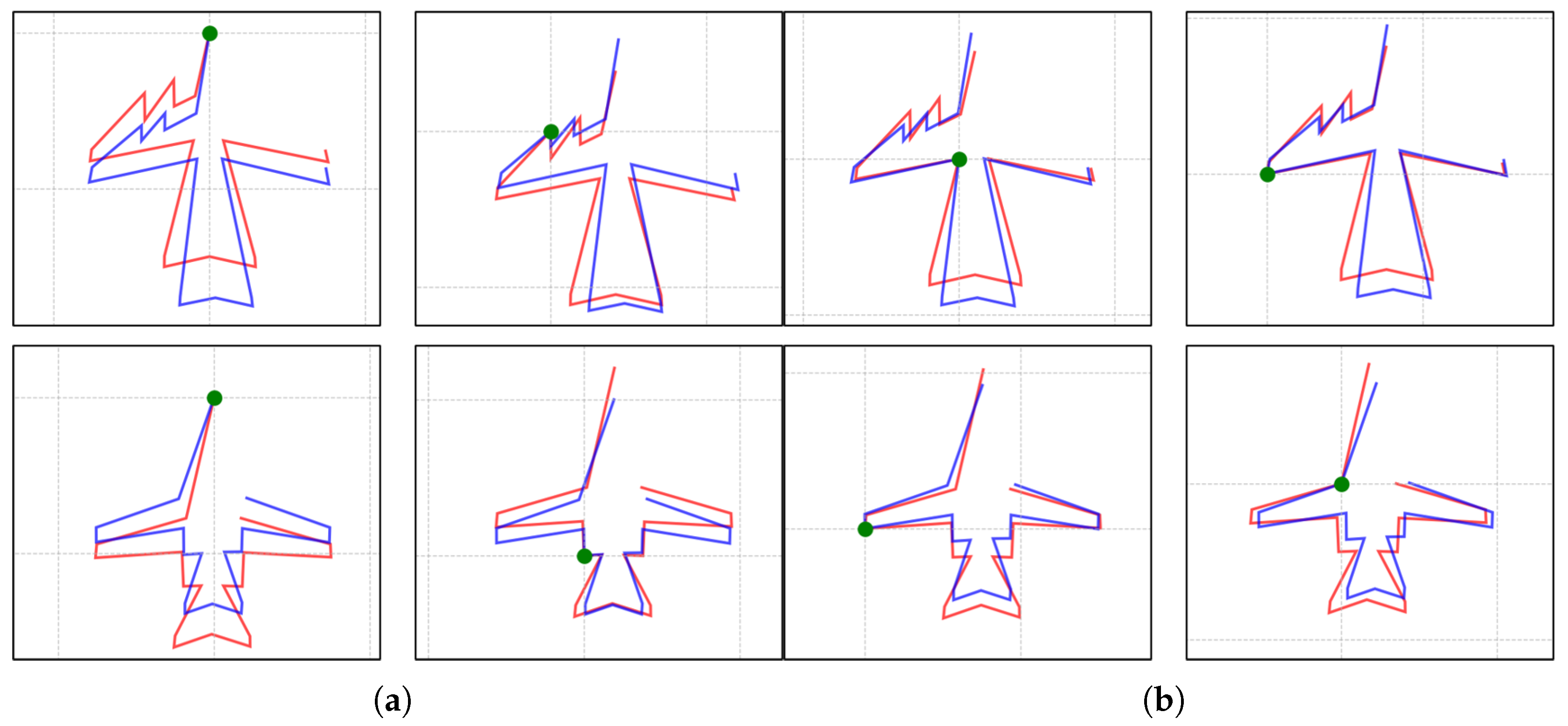 (a)

(b)