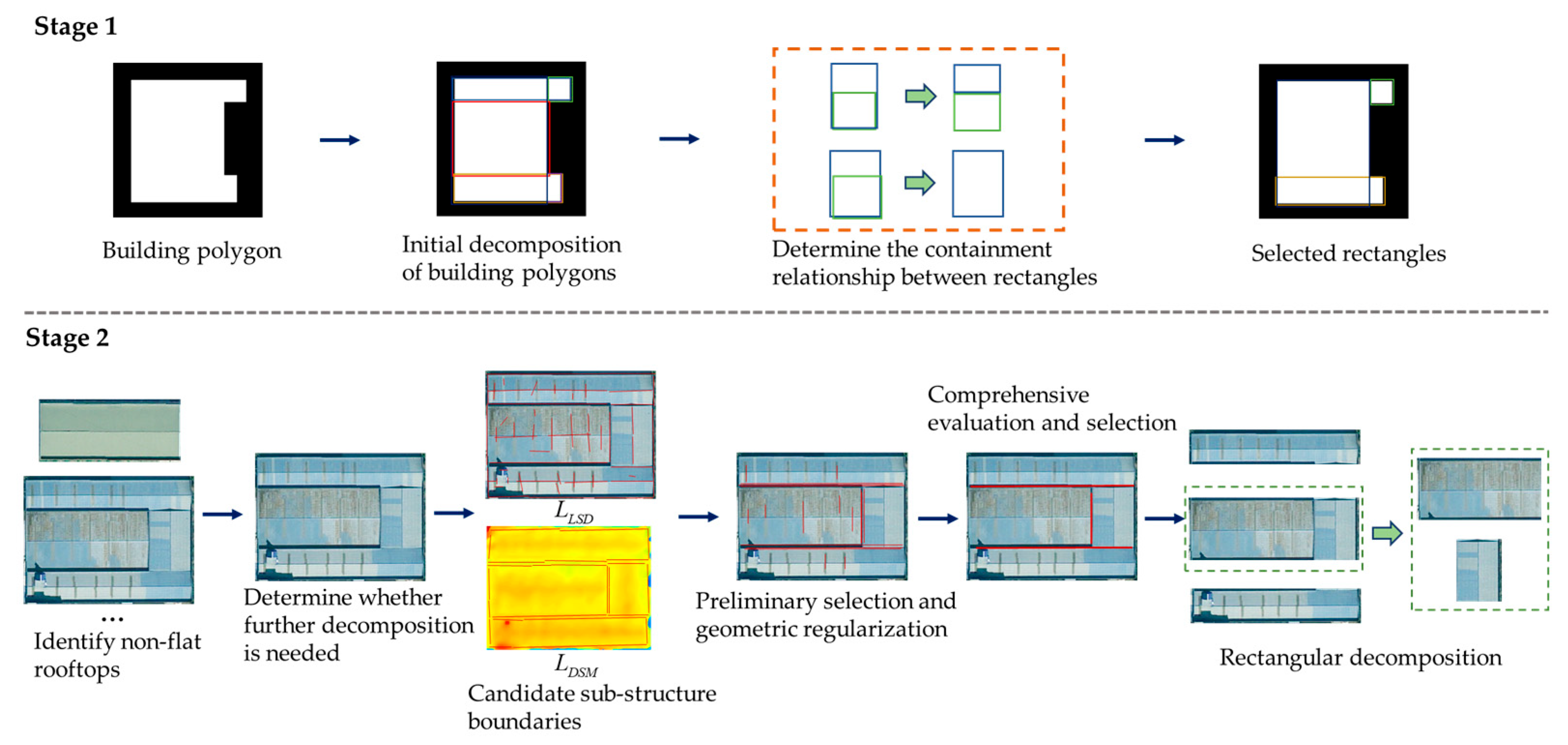 Stage 1

Building polygon

Initial decomposition of building polygons

Determine the containment relationship between rectangles

Selected rectangles

Stage 2

...
Identify non-flat rooftops

Determine whether further decomposition is needed

$L_{LSD}$

$L_{DSM}$

Candidate sub-structure boundaries

Preliminary selection and geometric regularization

Comprehensive evaluation and selection

Rectangular decomposition