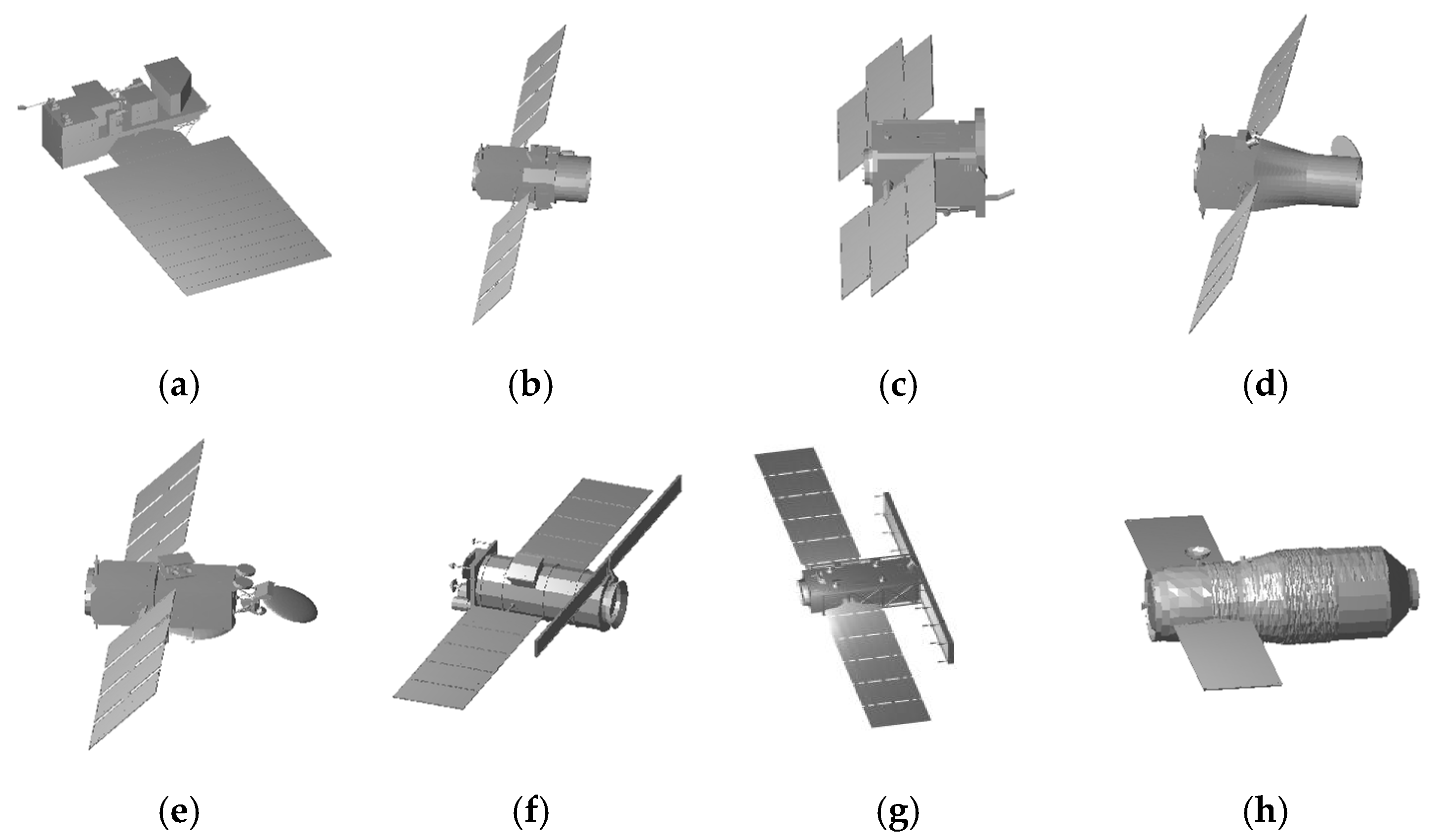 (a)

(b)

(c)

(d)

(e)

(f)

(g)

(h)