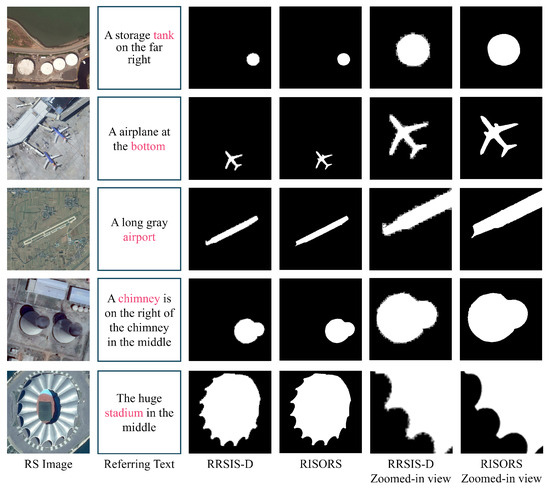 A storage tank on the far right

A airplane at the bottom

A long gray airport

A chimney is on the right of the chimney in the middle

The huge stadium in the middle

RS Image

Referring Text

RRSIS-D

RISORS

RRSIS-D
Zoomed-in view

RISORS
Zoomed-in view