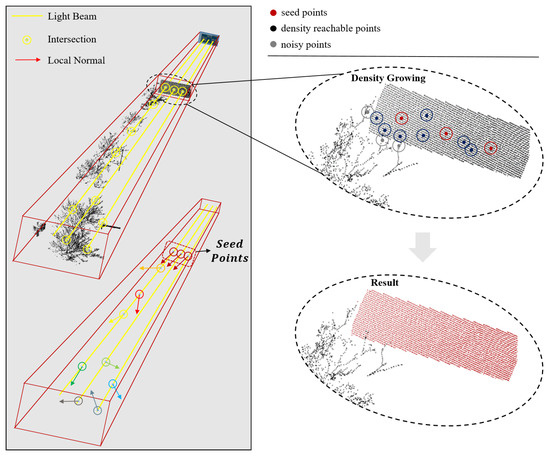 Light Beam

Intersection

Local Normal

Seed Points

seed points

density reachable points

noisy points

Density Growing

Result