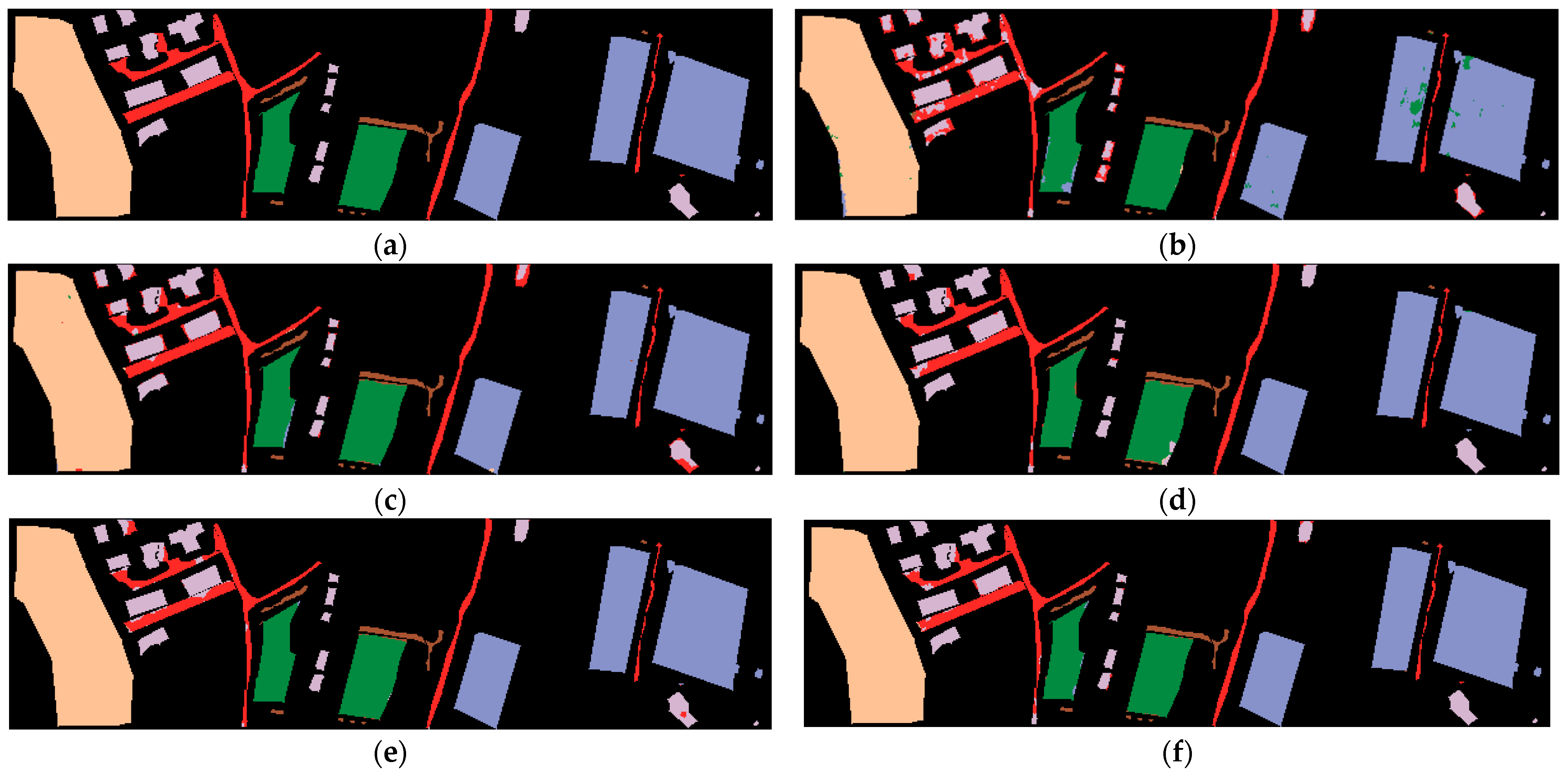 (a)

(b)

(c)

(d)

(e)

(f)