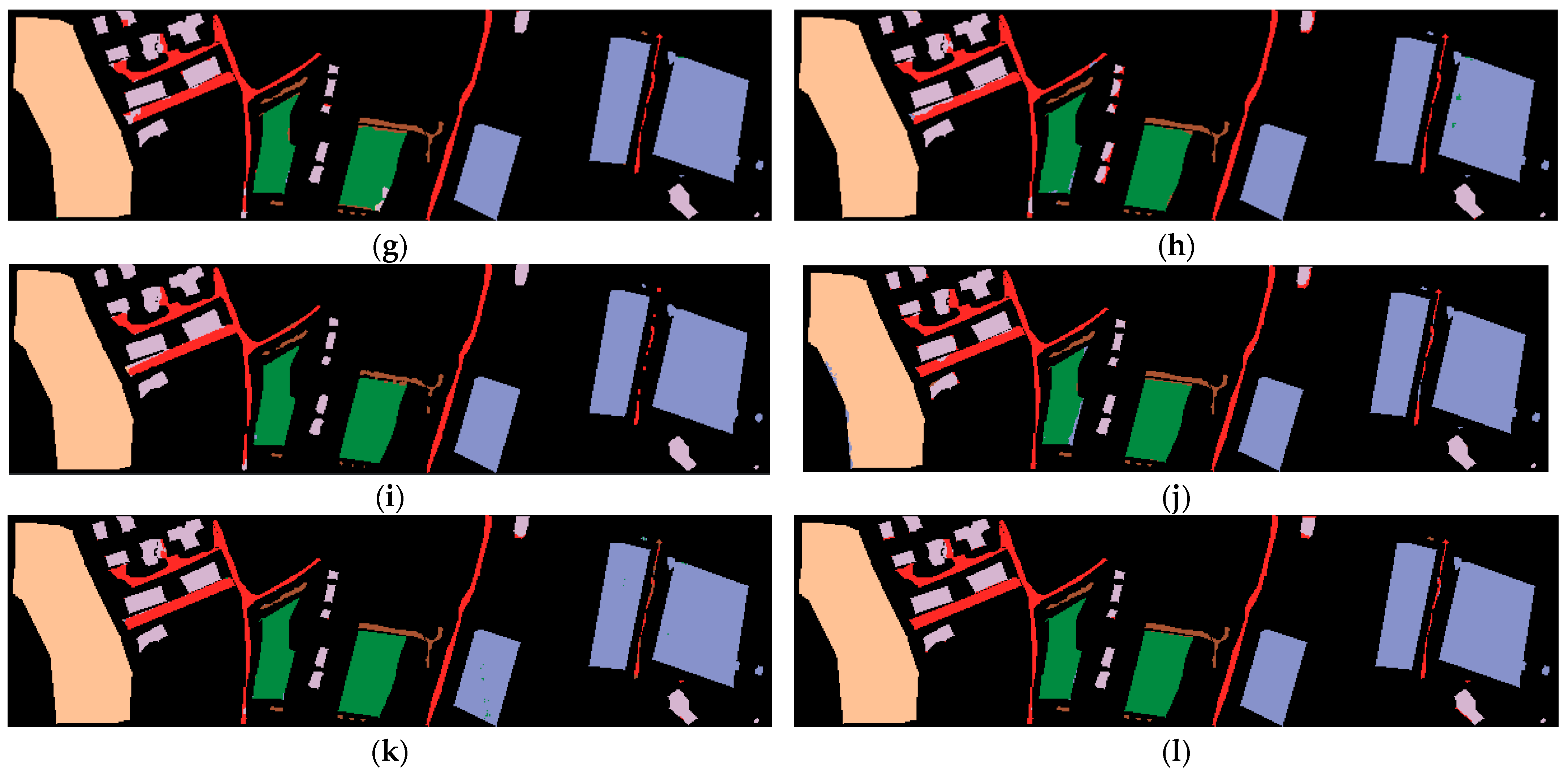 (g)

(h)

(i)

(j)

(k)

(l)