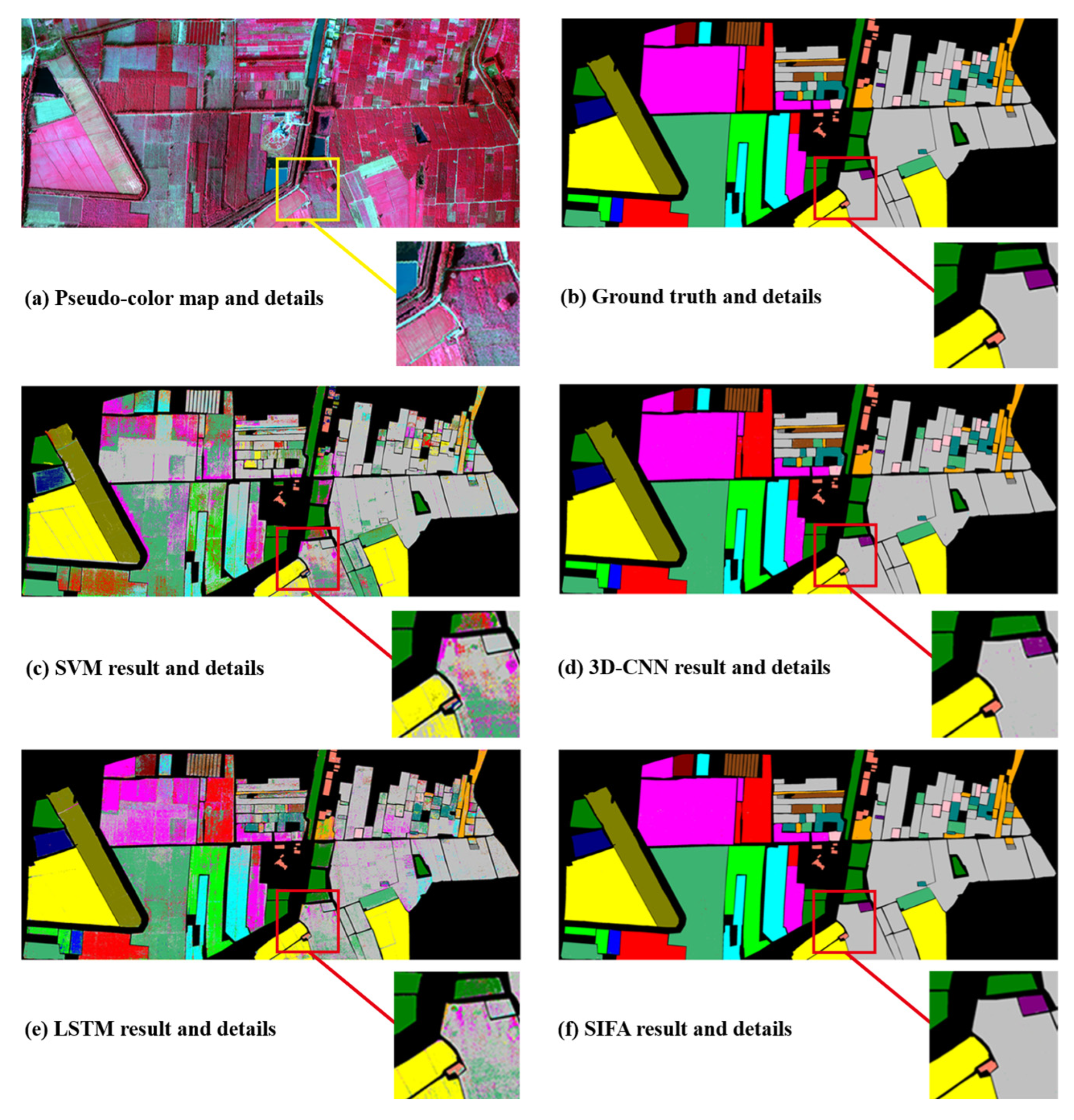 (a) Pseudo-color map and details

(b) Ground truth and details

(c) SVM result and details

(d) 3D-CNN result and details

(e) LSTM result and details

(f) SIFA result and details