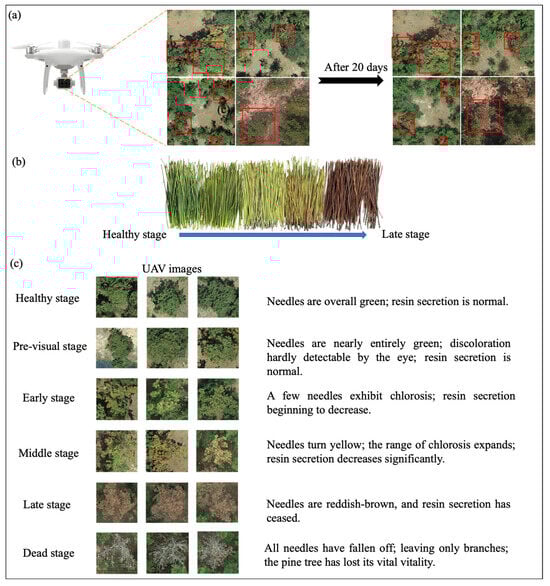 (a)

After 20 days

(b)

Healthy stage

Late stage

(c)

UAV images

Healthy stage

Needles are overall green; resin secretion is normal.

Pre-visual stage

Needles are nearly entirely green; discoloration hardly detectable by the eye; resin secretion is normal.

Early stage

A few needles exhibit chlorosis; resin secretion beginning to decrease.

Middle stage

Needles turn yellow; the range of chlorosis expands; resin secretion decreases significantly.

Late stage

Needles are reddish-brown, and resin secretion has ceased.

Dead stage

All needles have fallen off; leaving only branches; the pine tree has lost its vital vitality.