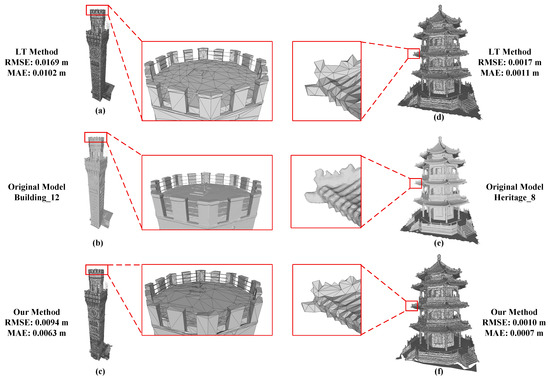 LT Method
RMSE: 0.0169 m
MAE: 0.0102 m

(a)

LT Method
RMSE: 0.0017 m
MAE: 0.0011 m

(d)

Original Model
Building_12

(b)

Original Model
Heritage_8

(e)

Our Method
RMSE: 0.0094 m
MAE: 0.0063 m

(c)

Our Method
RMSE: 0.0010 m
MAE: 0.0007 m

(f)