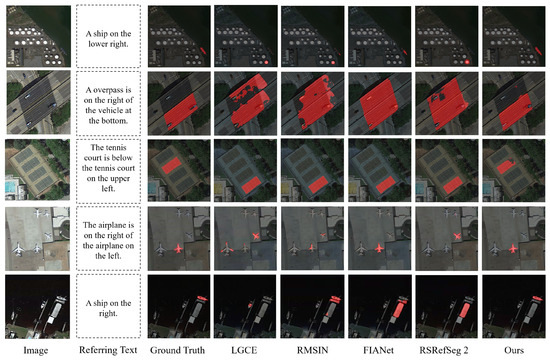 A ship on the lower right.

A overpass is on the right of the vehicle at the bottom.

The tennis court is below the tennis court on the upper left.

The airplane is on the right of the airplane on the left.

A ship on the right.

Image

Referring Text

Ground Truth

LGCE

RMSIN

FIANet

RSRefSeg 2

Ours