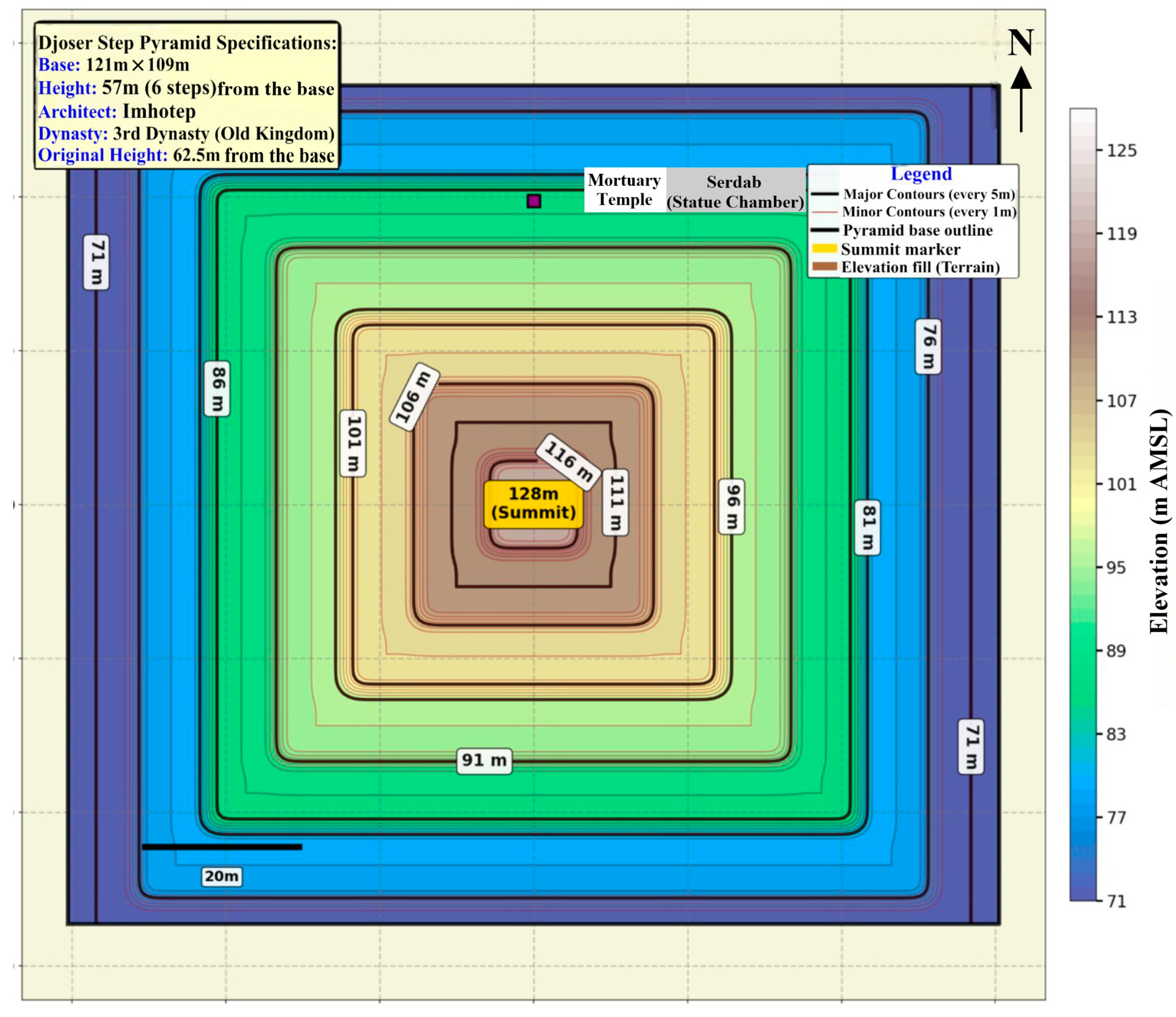 Djoser Step Pyramid Specifications:
Base: 121m × 109m
Height: 57m (6 steps)from the base
Architect: Imhotep
Dynasty: 3rd Dynasty (Old Kingdom)
Original Height: 62.5m from the base

N

Mortuary Temple

Serdab (Statue Chamber)

Legend
Major Contours (every 5m)
Minor Contours (every 1m)
Pyramid base outline
Summit marker
Elevation fill (Terrain)

71 m
86 m
101 m
106 m
116 m
128m (Summit)
111 m
96 m
81 m
76 m
71 m
91 m
20m

125
119
113
107
101
95
89
83
77
71
Elevation (m AMSL)