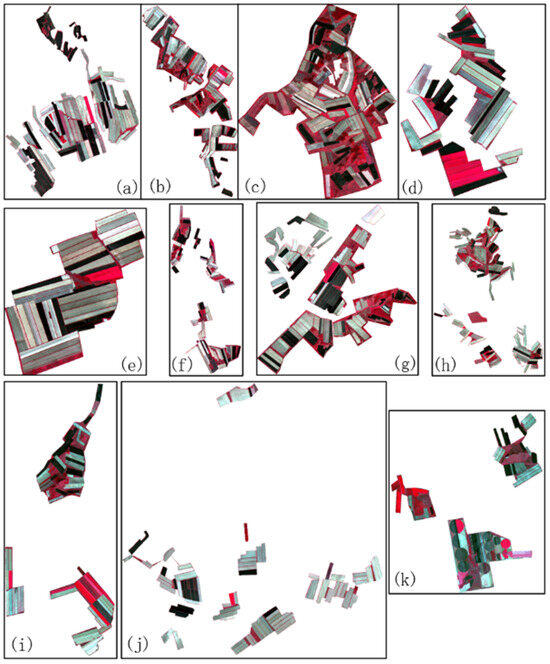 (a)
(b)
(c)
(d)
(e)
(f)
(g)
(h)
(i)
(j)
(k)