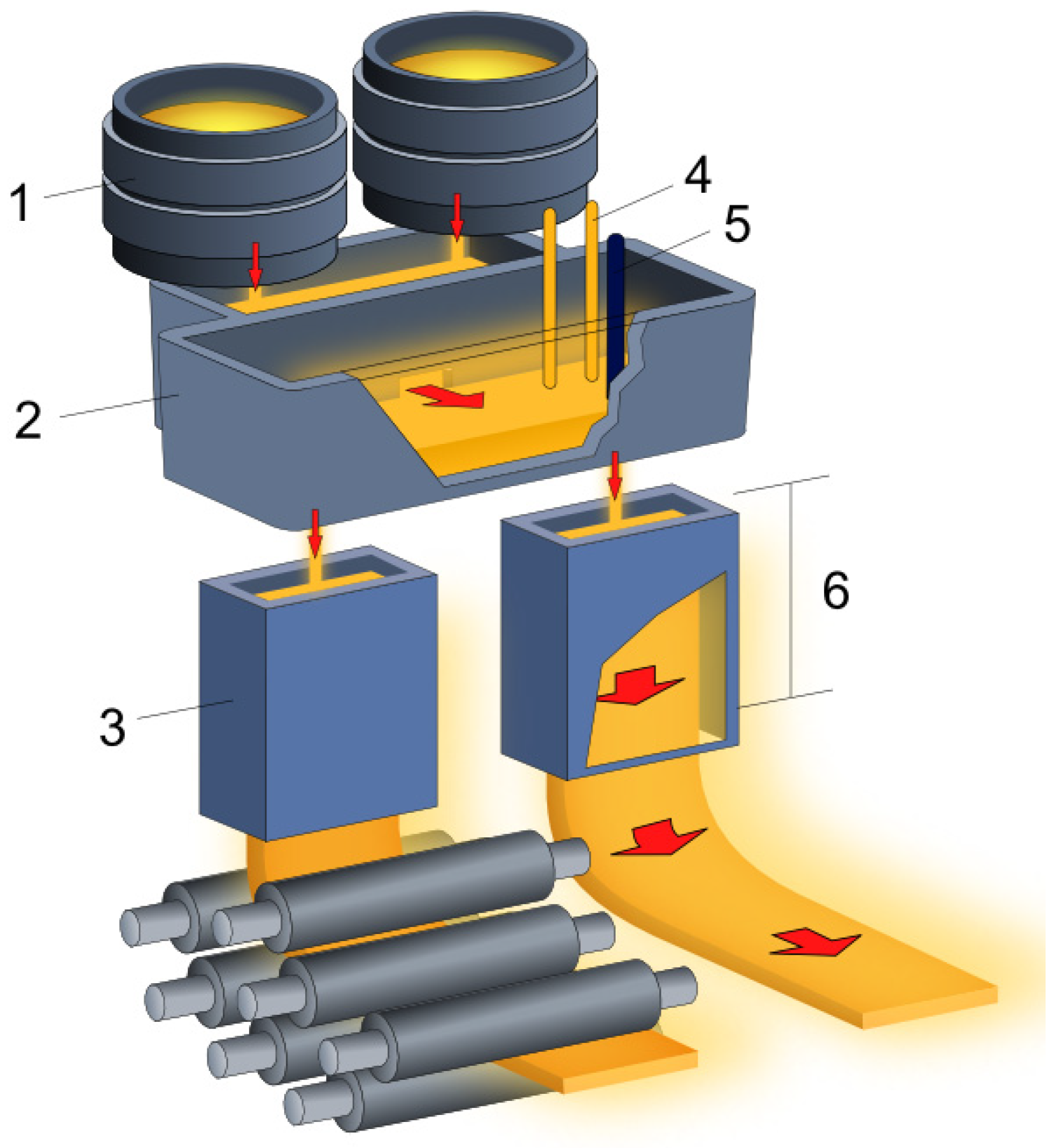 1
4
5
2
6
3