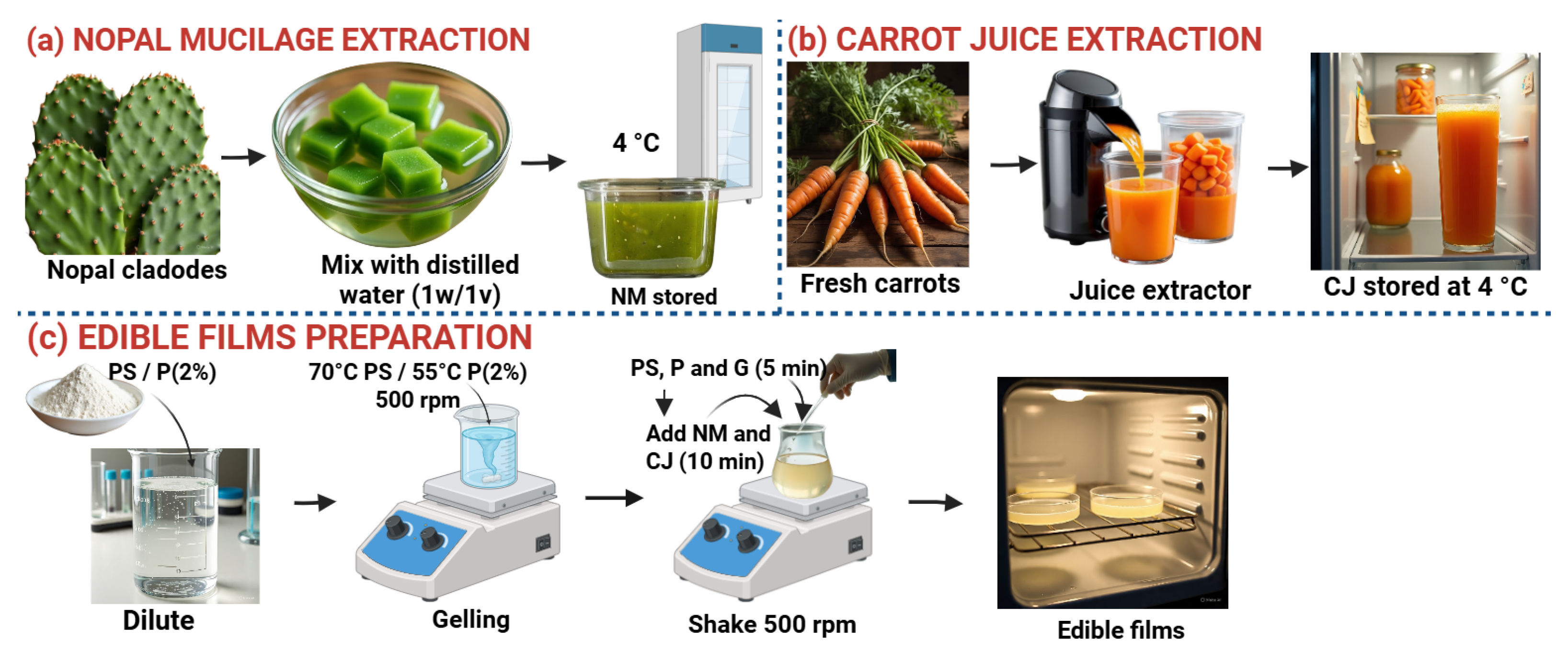 (a) NOPAL MUCILAGE EXTRACTION

Nopal cladodes

Mix with distilled water (1w/1v)

4 °C

NM stored

(b) CARROT JUICE EXTRACTION

Fresh carrots

Juice extractor

CJ stored at 4 °C

(c) EDIBLE FILMS PREPARATION

PS / P(2%)

Dilute

70°C PS / 55°C P(2%)
500 rpm

Gelling

PS, P and G (5 min)

Add NM and CJ (10 min)

Shake 500 rpm

Edible films