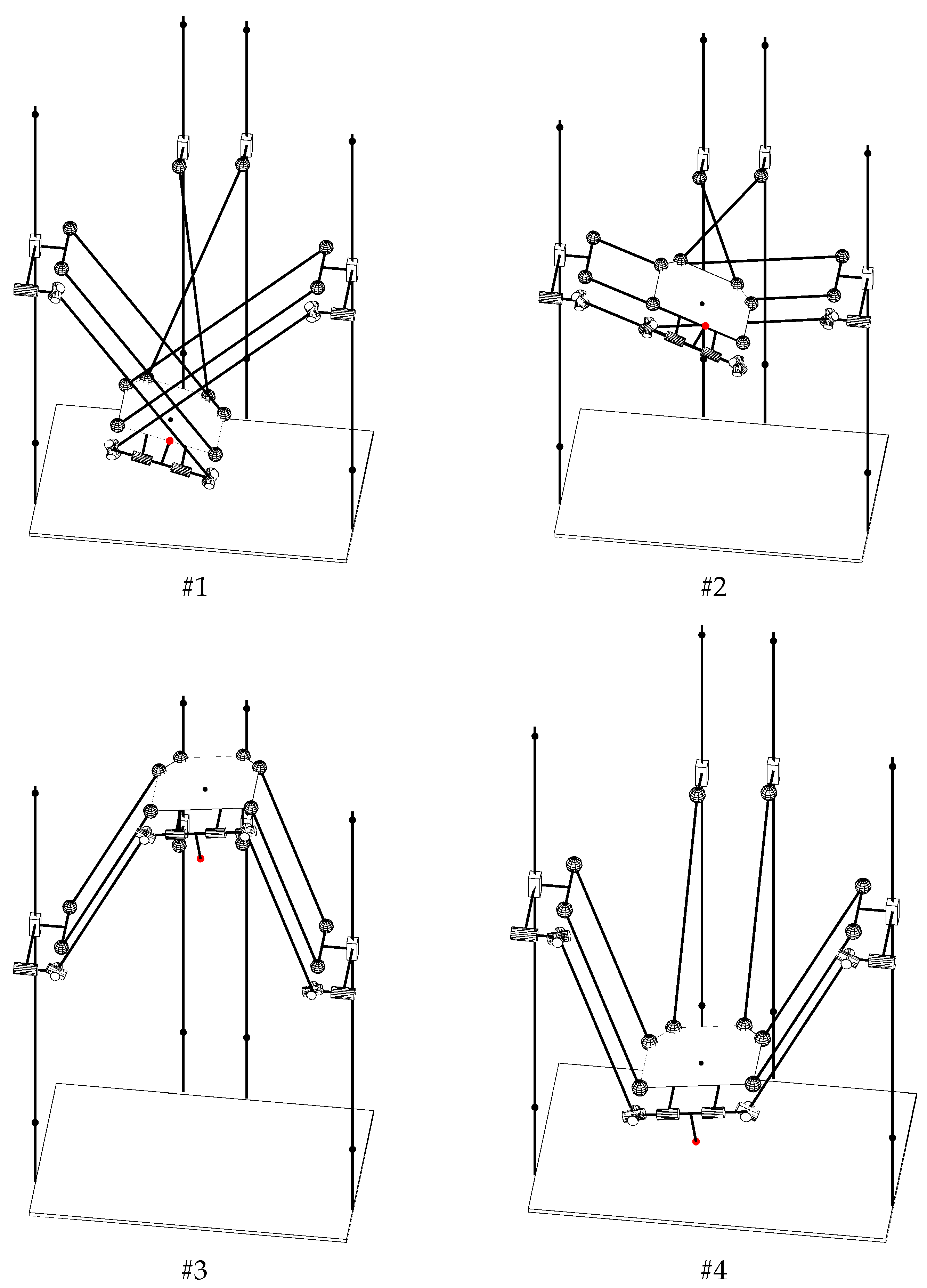 #1

#2

#3

#4