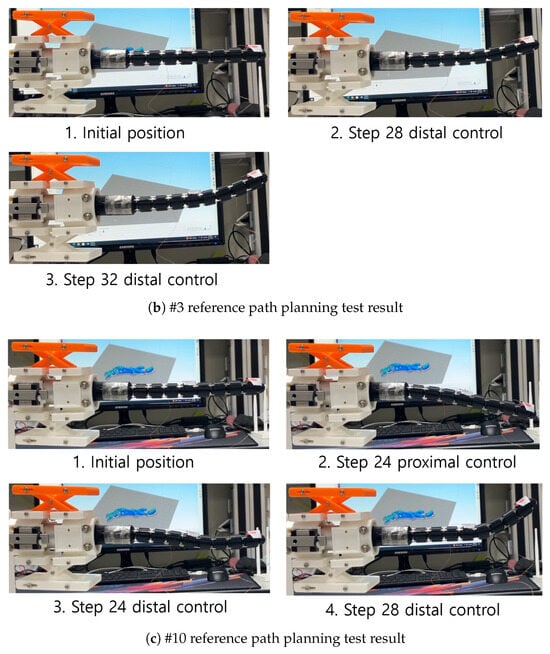 1. Initial position

2. Step 28 distal control

3. Step 32 distal control

(b) #3 reference path planning test result

1. Initial position

2. Step 24 proximal control

3. Step 24 distal control

4. Step 28 distal control

(c) #10 reference path planning test result