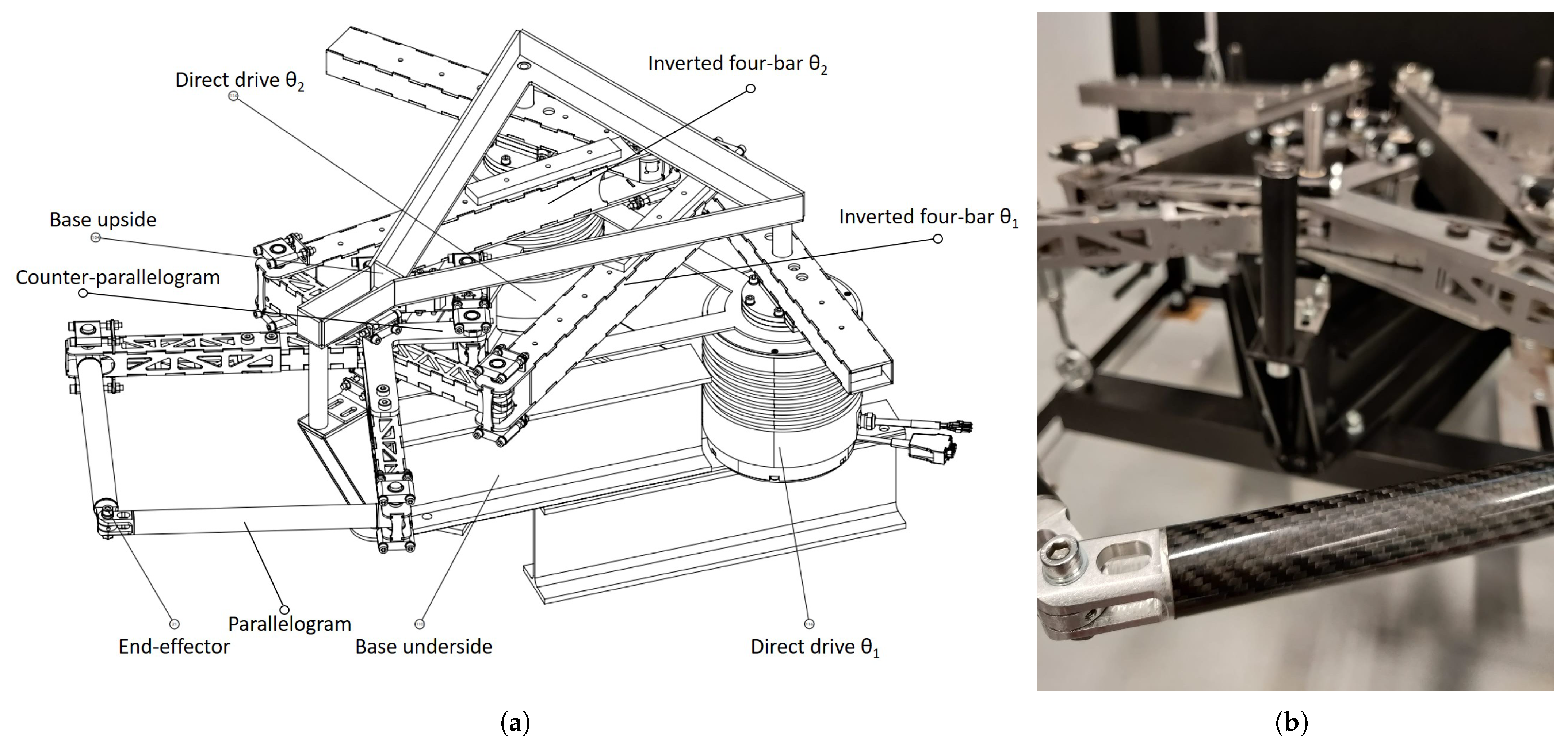 Direct drive $\theta_2$

Inverted four-bar $\theta_2$

Base upside

Inverted four-bar $\theta_1$

Counter-parallelogram

Parallelogram

End-effector

Base underside

Direct drive $\theta_1$

(a)

(b)