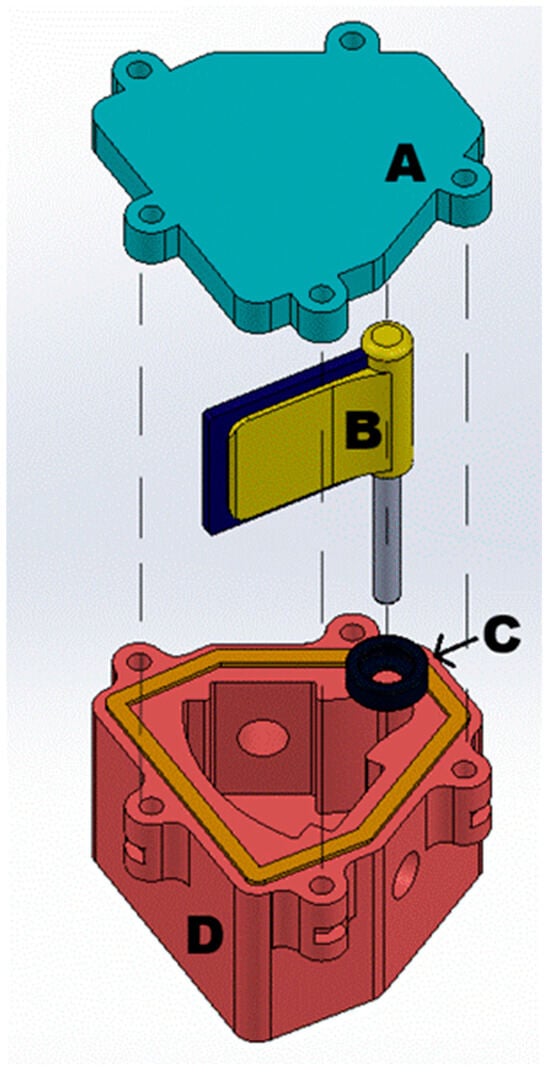 A
B
C
D