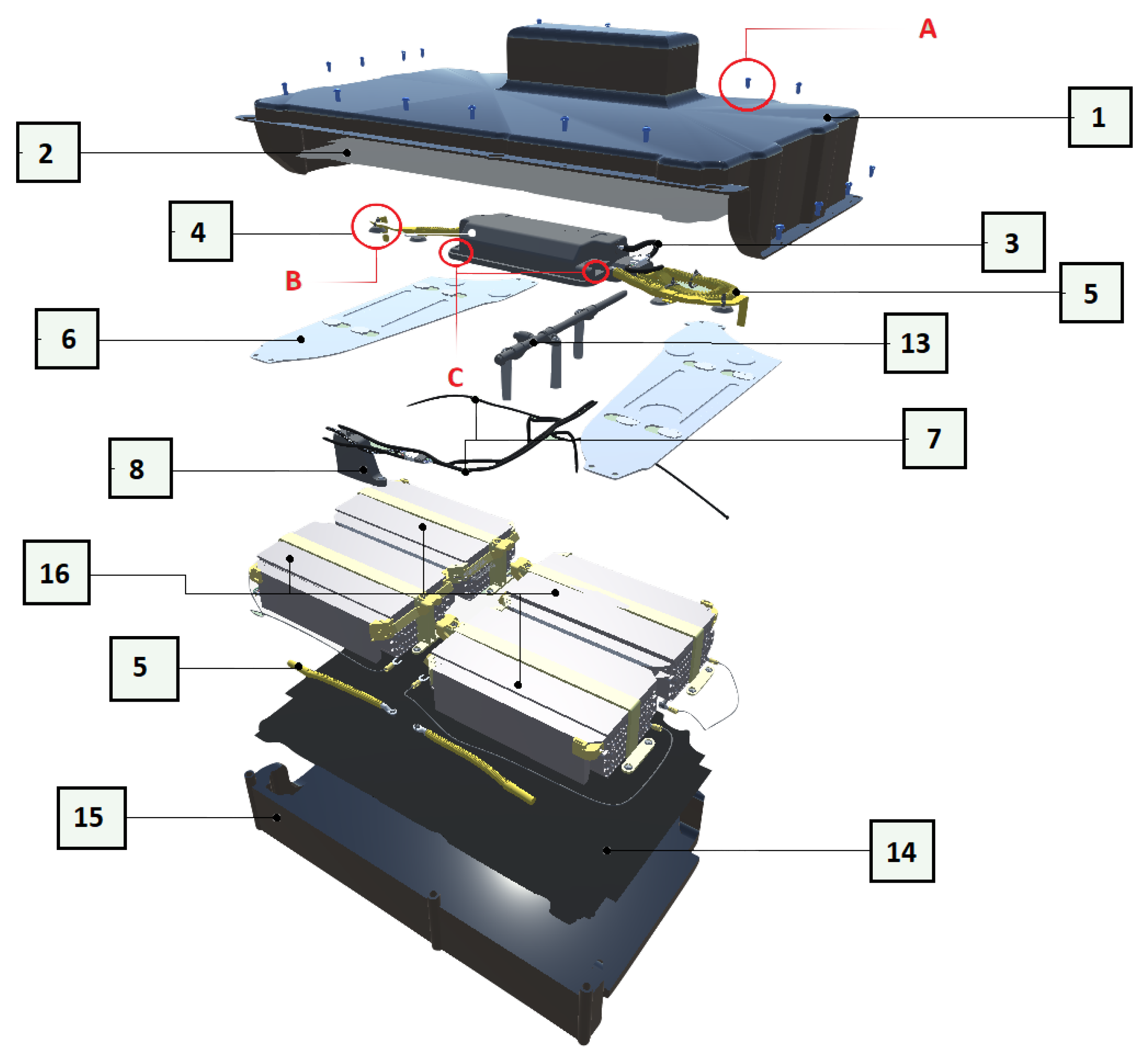 A
1
2
4
3
B
5
6
13
C
7
8
16
5
15
14