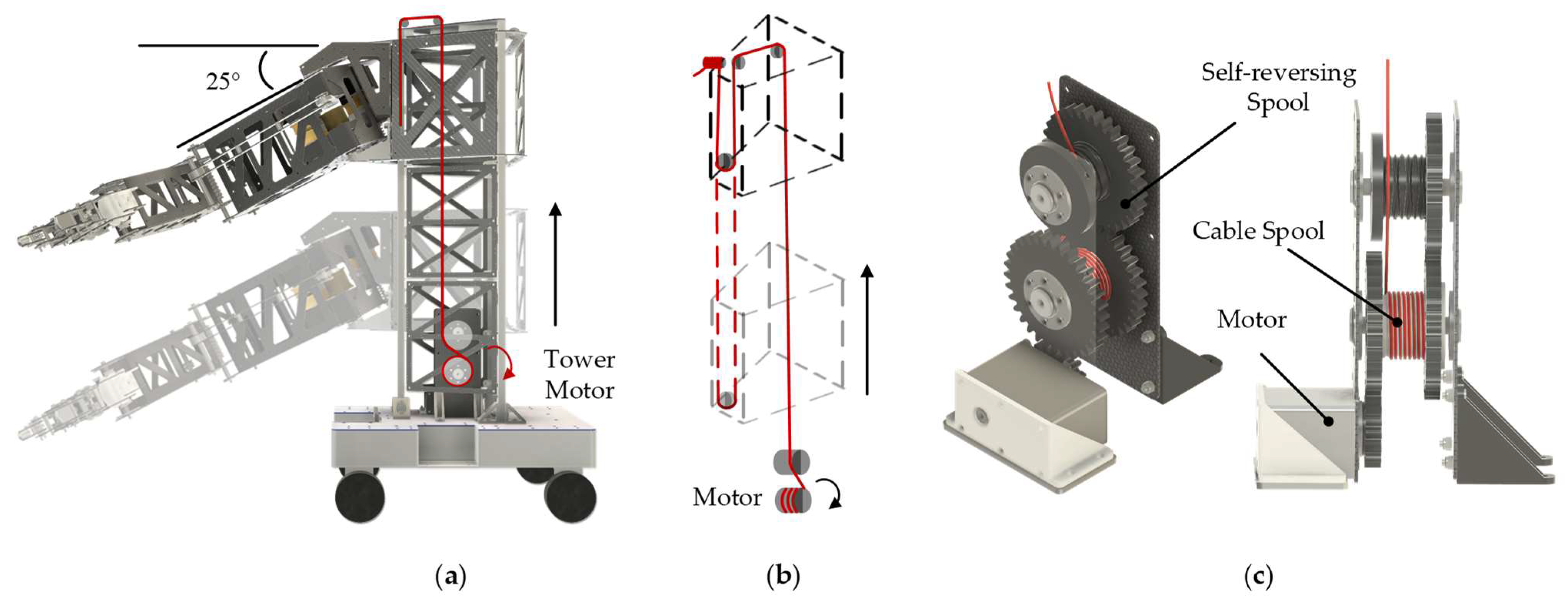 25°

Tower Motor

Motor

Self-reversing Spool

Cable Spool

Motor

(a)

(b)

(c)