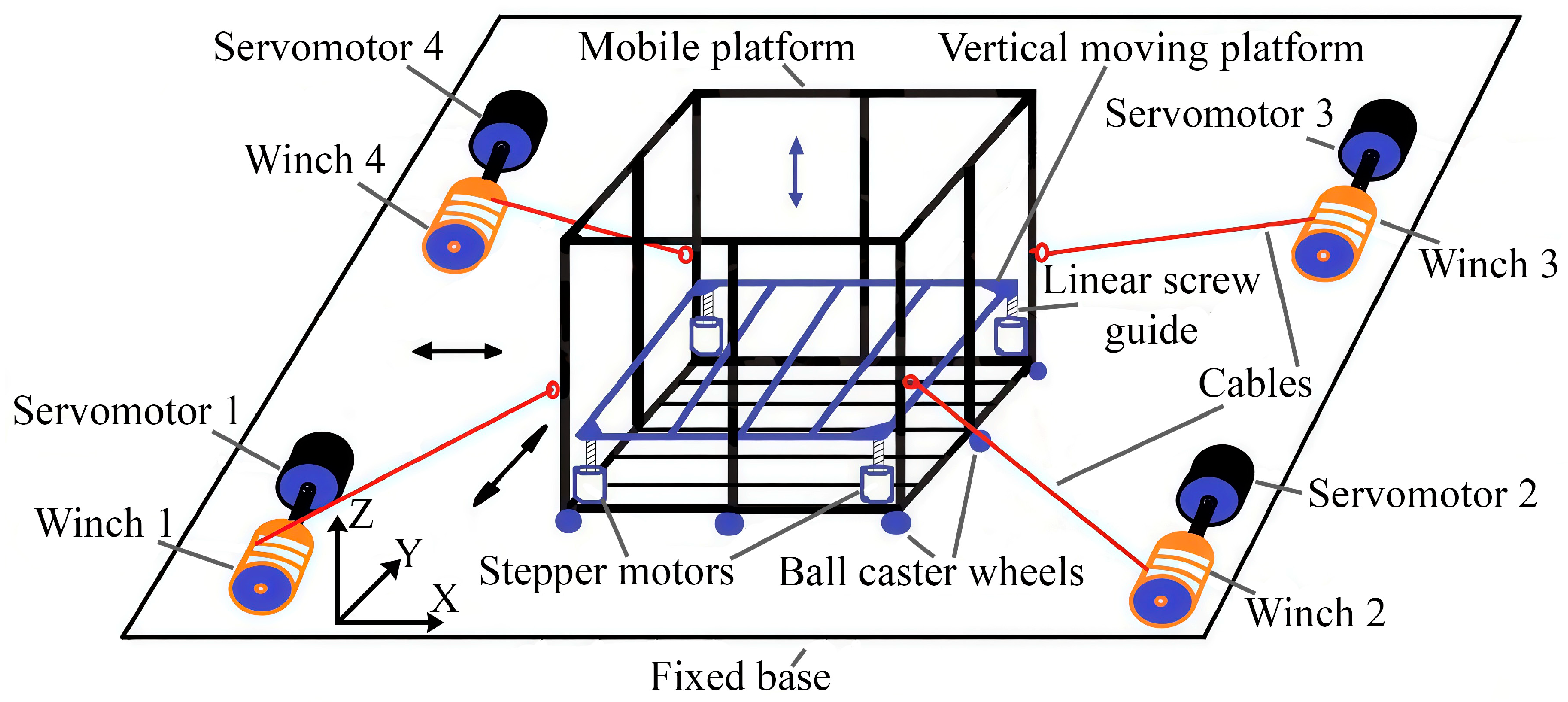 Servomotor 4
Mobile platform
Vertical moving platform
Servomotor 3
Winch 4
Winch 3
Linear screw guide
Cables
Servomotor 1
Servomotor 2
Winch 1
Z
Y
X
Stepper motors
Ball caster wheels
Winch 2
Fixed base