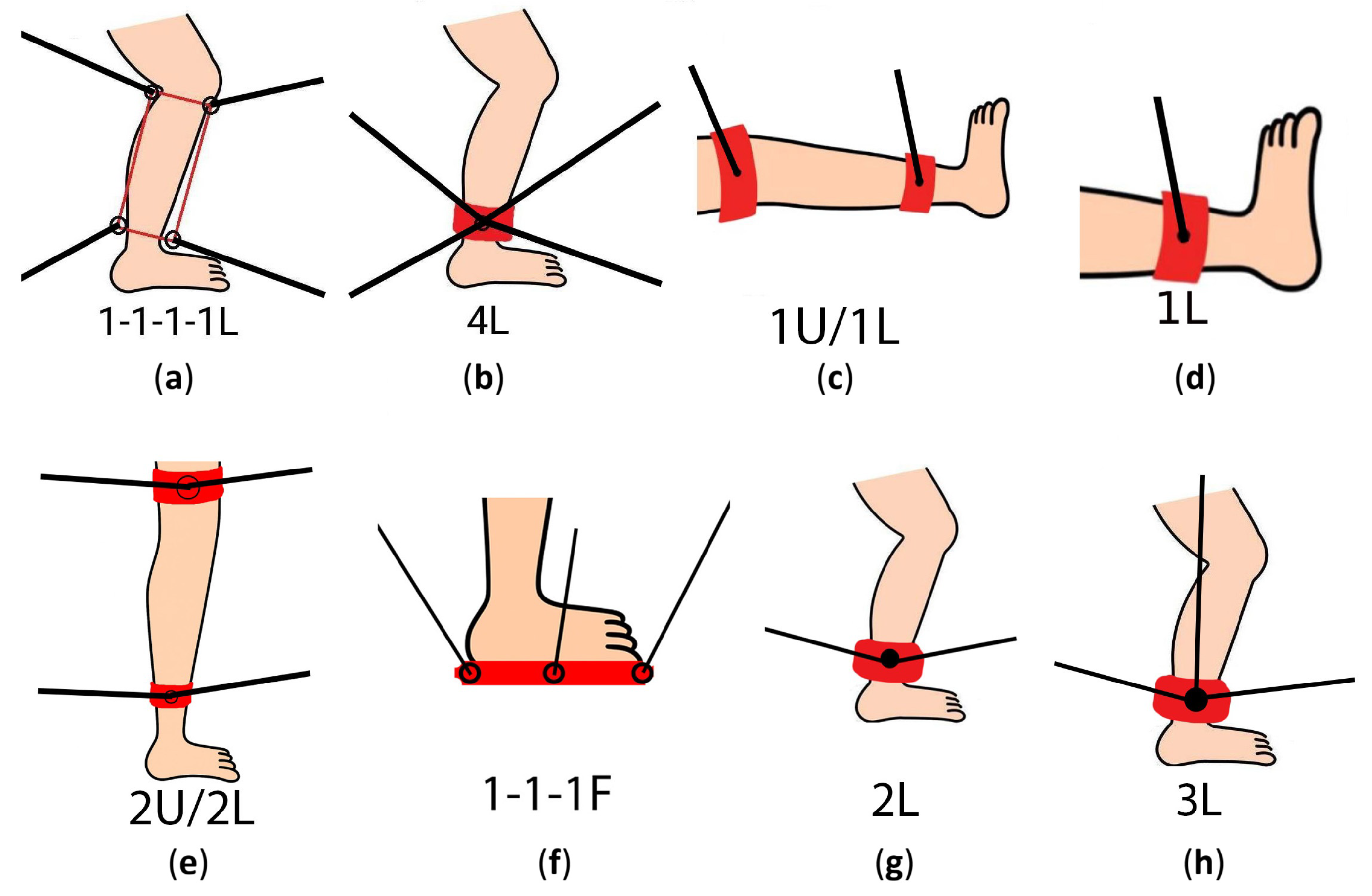 1-1-1-1L
(a)

4L
(b)

1U/1L
(c)

1L
(d)

2U/2L
(e)

1-1-1F
(f)

2L
(g)

3L
(h)